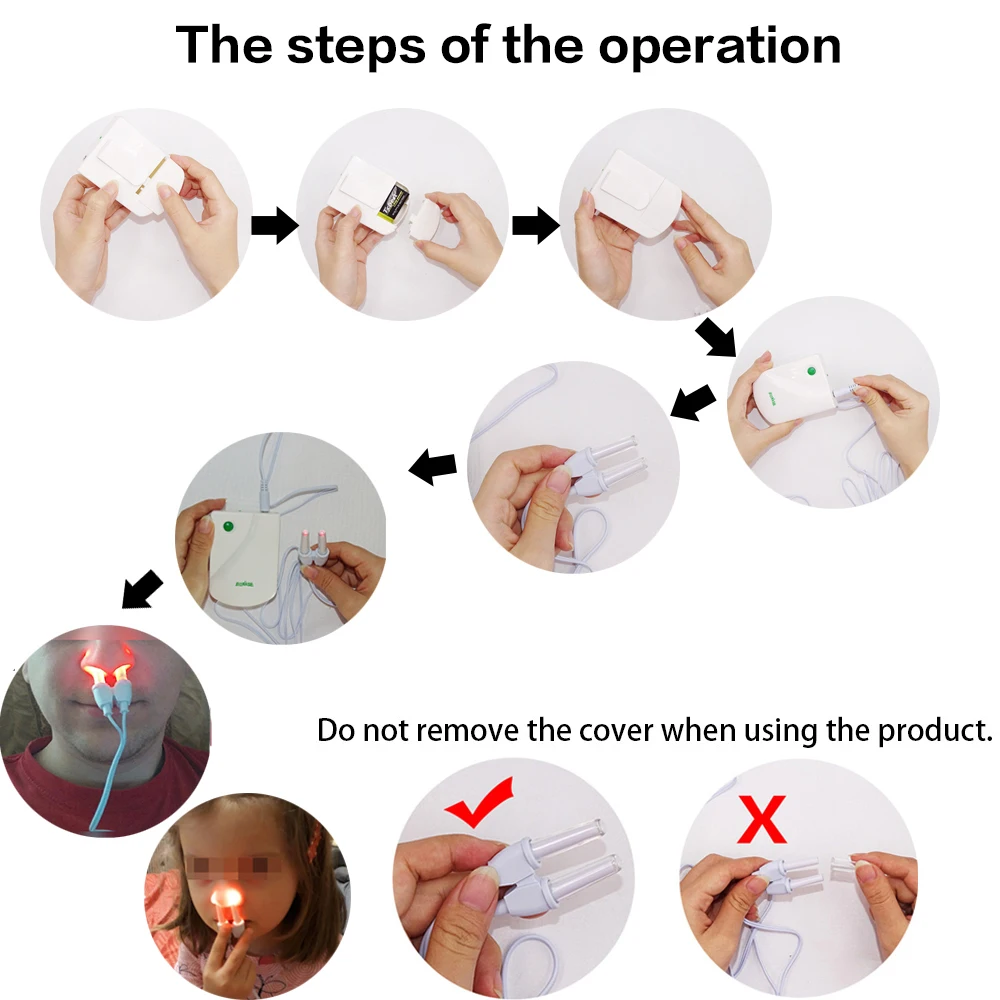 The steps of the operation

Do not remove the cover when using the product.

X