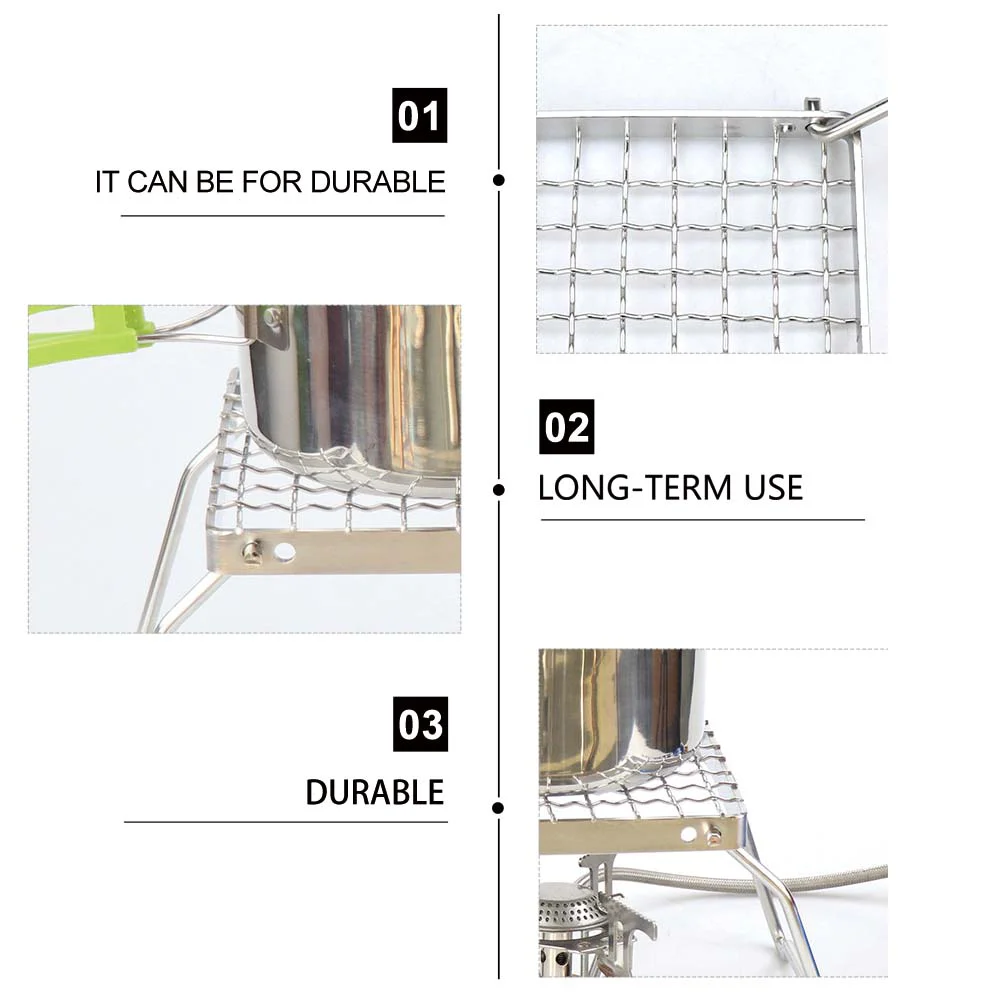 01

IT CAN BE FOR DURABLE

02

LONG-TERM USE

03

DURABLE