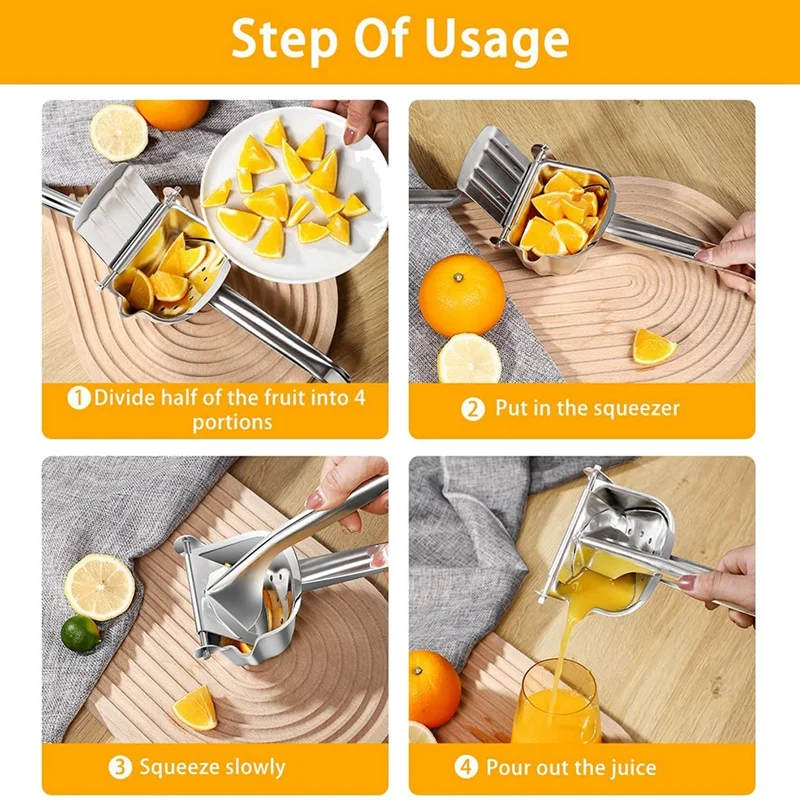 Step Of Usage

1 Divide half of the fruit into 4 portions

2 Put in the squeezer

3 Squeeze slowly

4 Pour out the juice