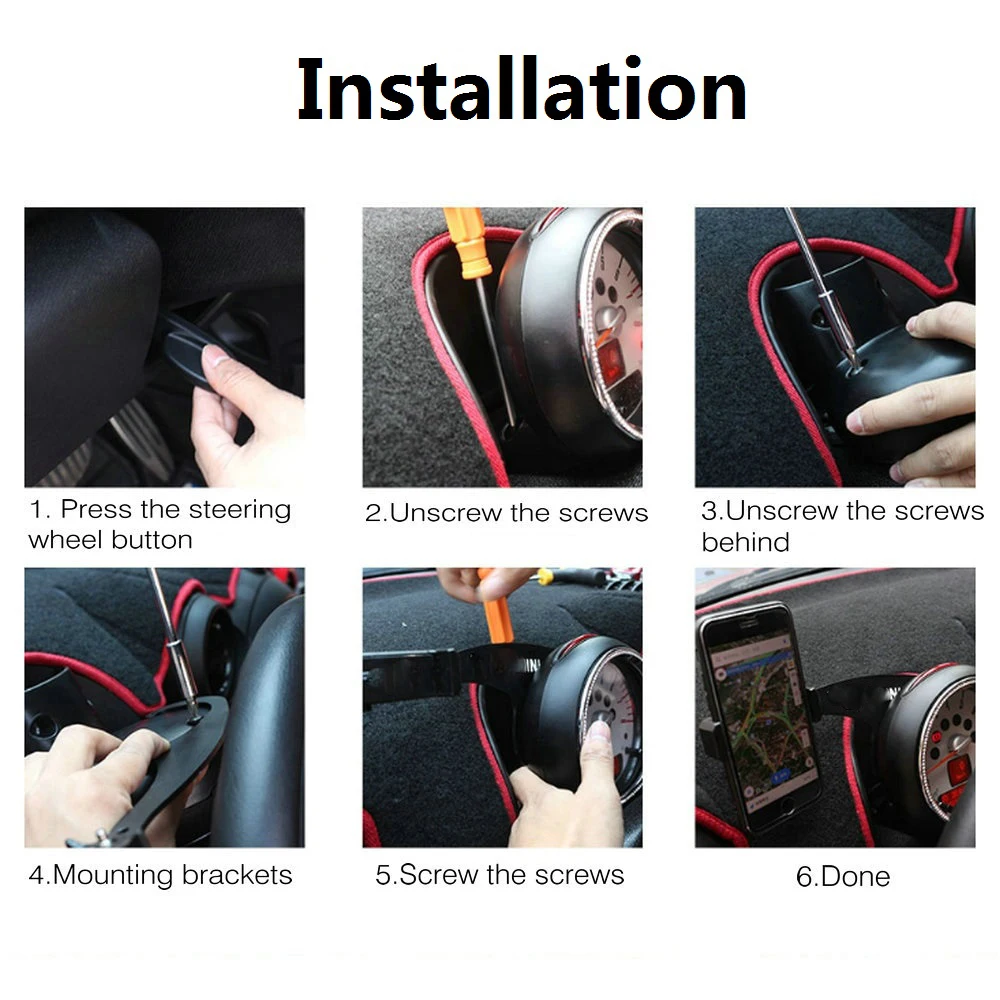 Installation

1. Press the steering wheel button

2.Unscrew the screws

3.Unscrew the screws behind

4.Mounting brackets

5.Screw the screws

6.Done