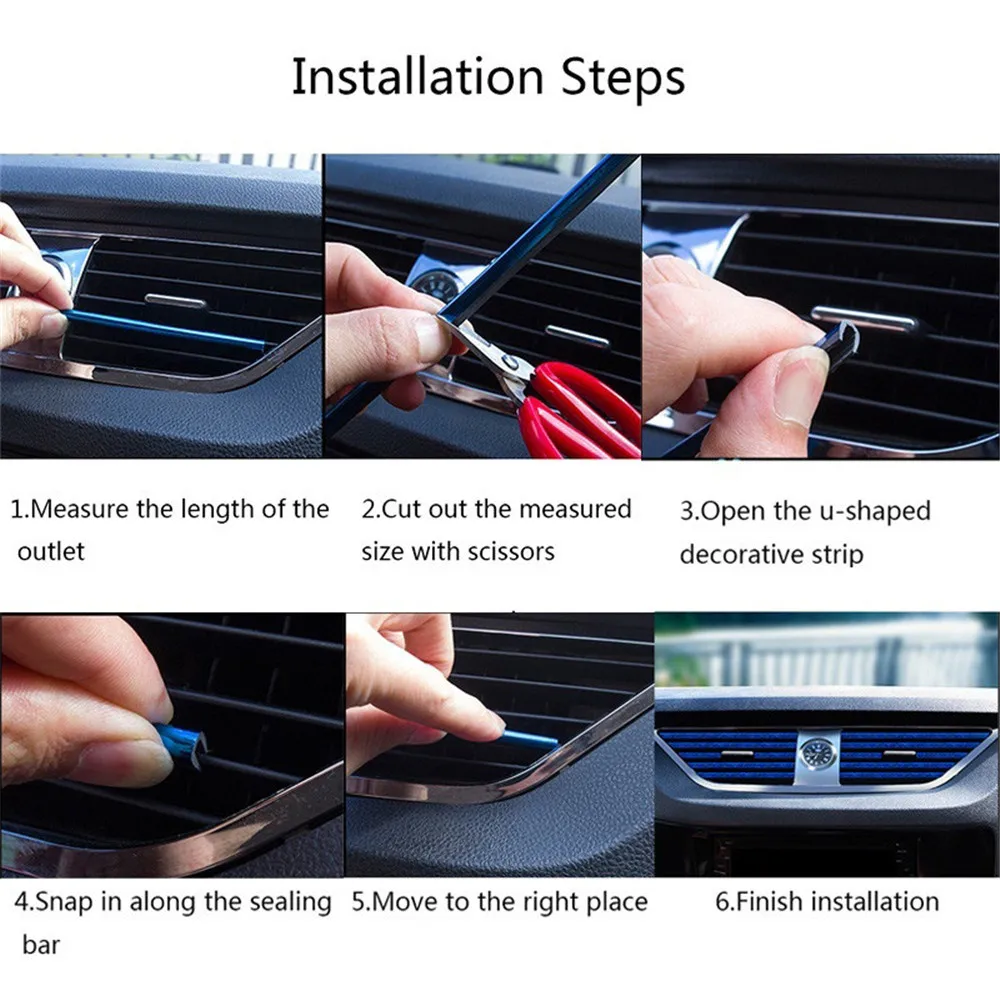 Installation Steps

1.Measure the length of the outlet

2.Cut out the measured size with scissors

3.Open the u-shaped decorative strip

4.Snap in along the sealing bar

5.Move to the right place

6.Finish installation