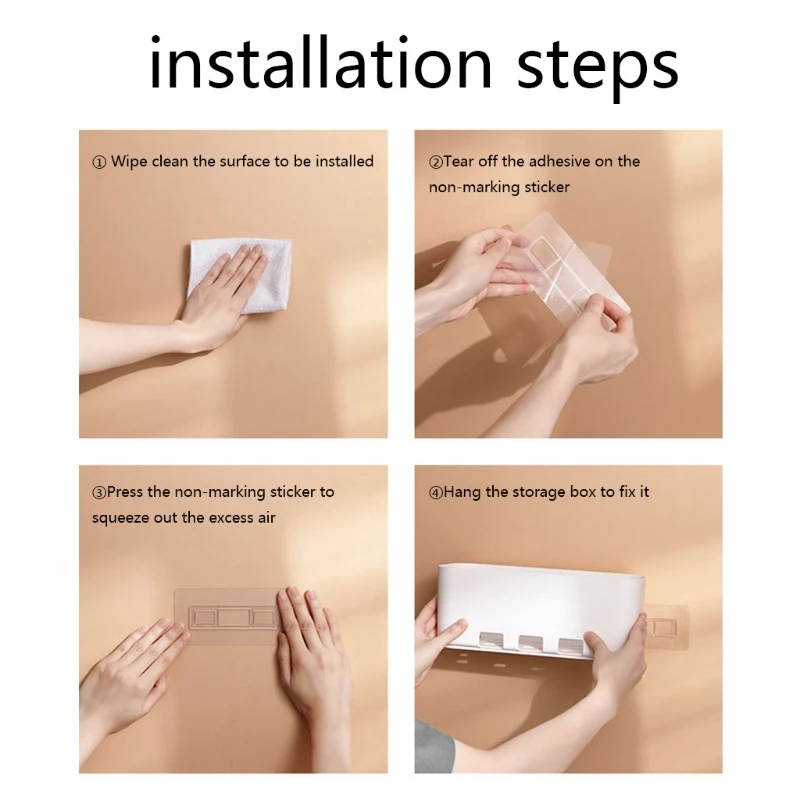 installation steps

① Wipe clean the surface to be installed

②Tear off the adhesive on the non-marking sticker

③Press the non-marking sticker to squeeze out the excess air

④Hang the storage box to fix it