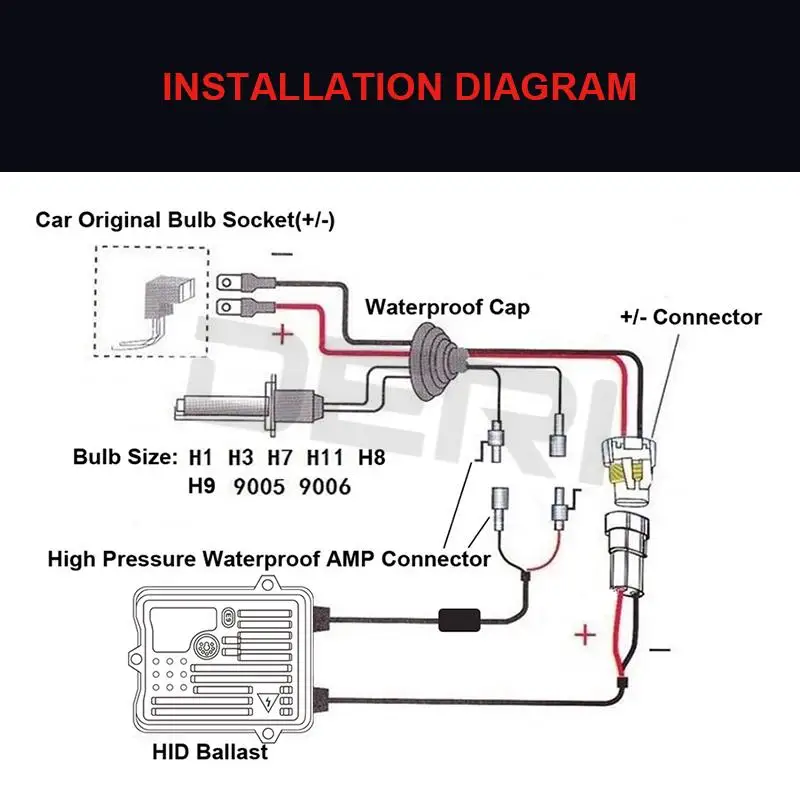 INSTALLATION DIAGRAM

Car Original Bulb Socket(+/-)

−

+

Waterproof Cap

+/- Connector

DERI

Bulb Size: H1 H3 H7 H11 H8 H9 9005 9006

High Pressure Waterproof AMP Connector

E9

+

−

HID Ballast