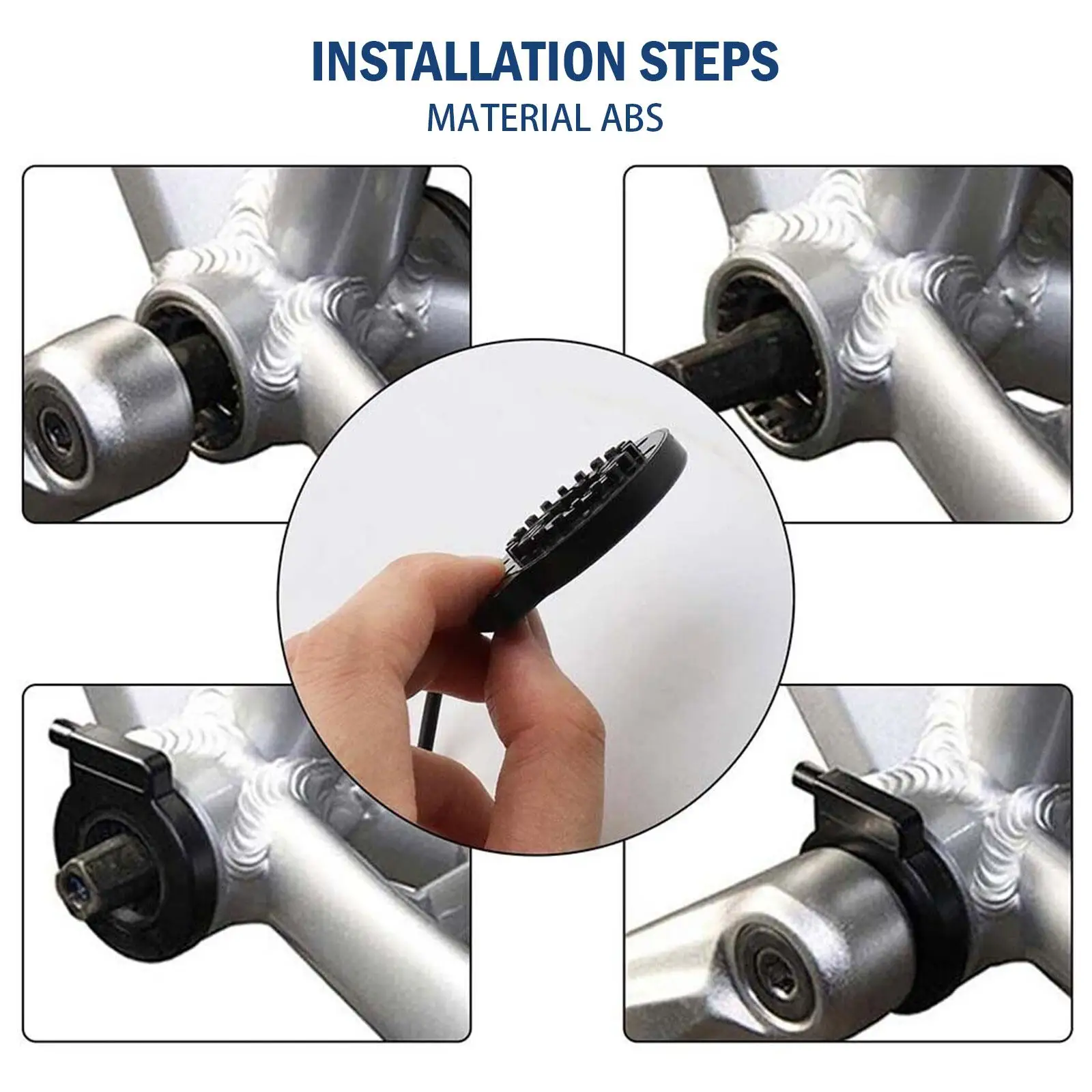 INSTALLATION STEPS
MATERIAL ABS