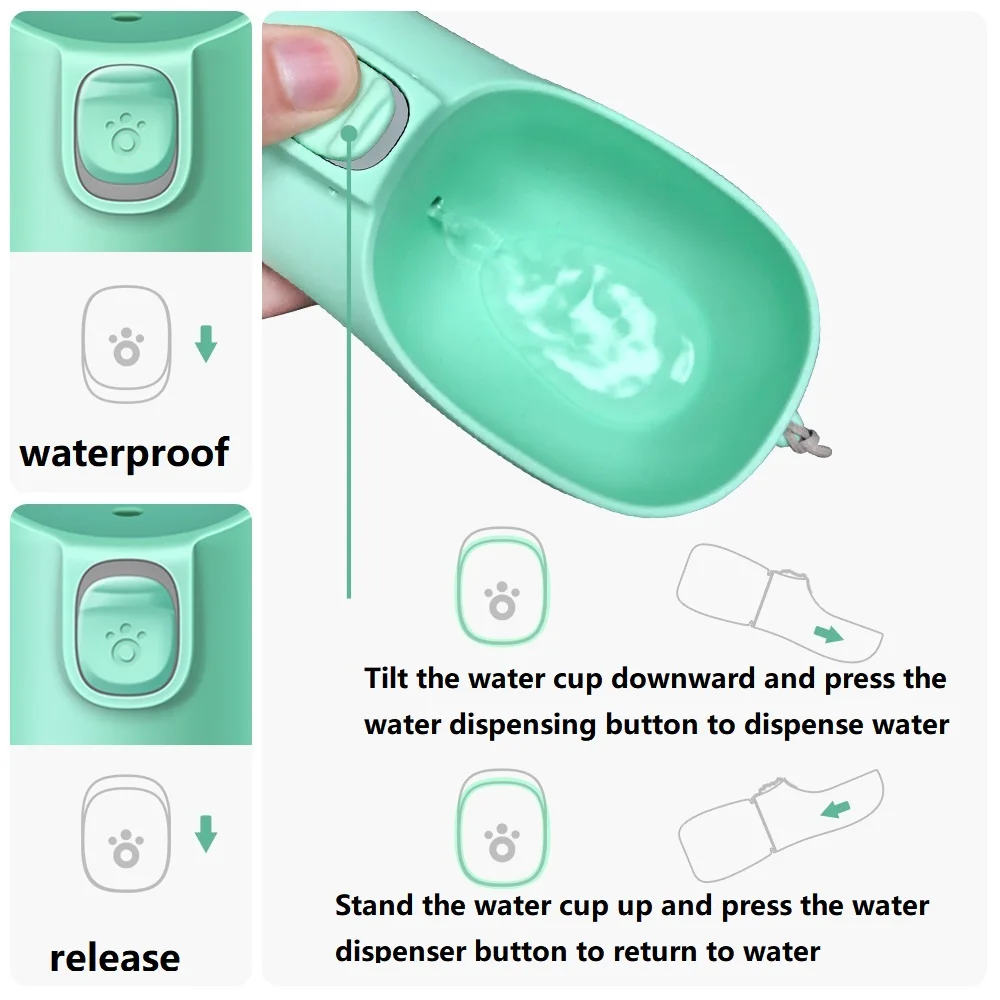 waterproof

release

Tilt the water cup downward and press the water dispensing button to dispense water

Stand the water cup up and press the water dispenser button to return to water