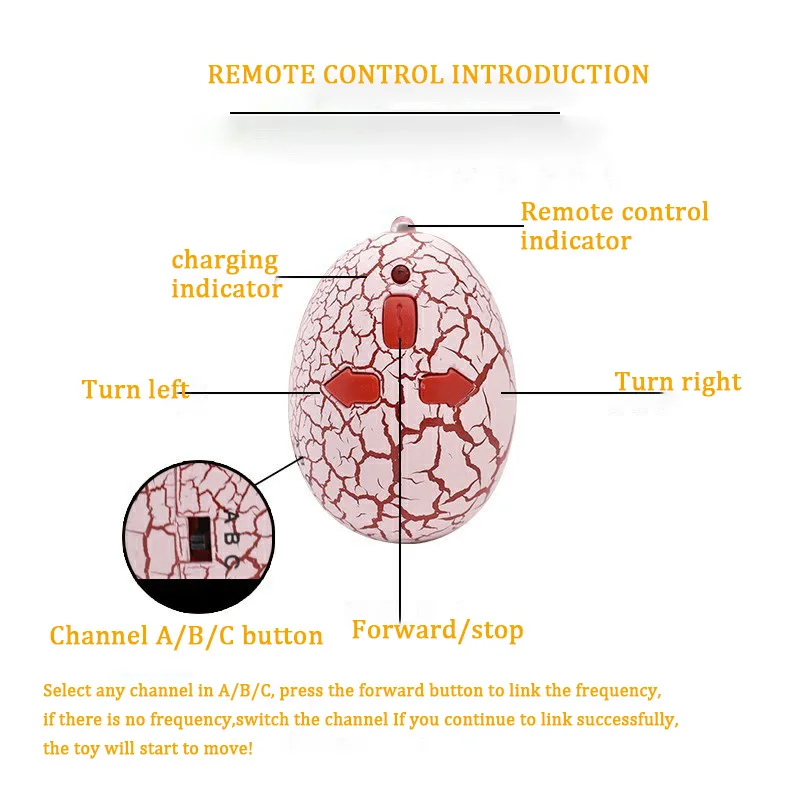 REMOTE CONTROL INTRODUCTION

Remote control indicator

charging indicator

Turn left

Turn right

A B C

Channel A/B/C button

Forward/stop

Select any channel in A/B/C, press the forward button to link the frequency, if there is no frequency,switch the channel If you continue to link successfully, the toy will start to move!