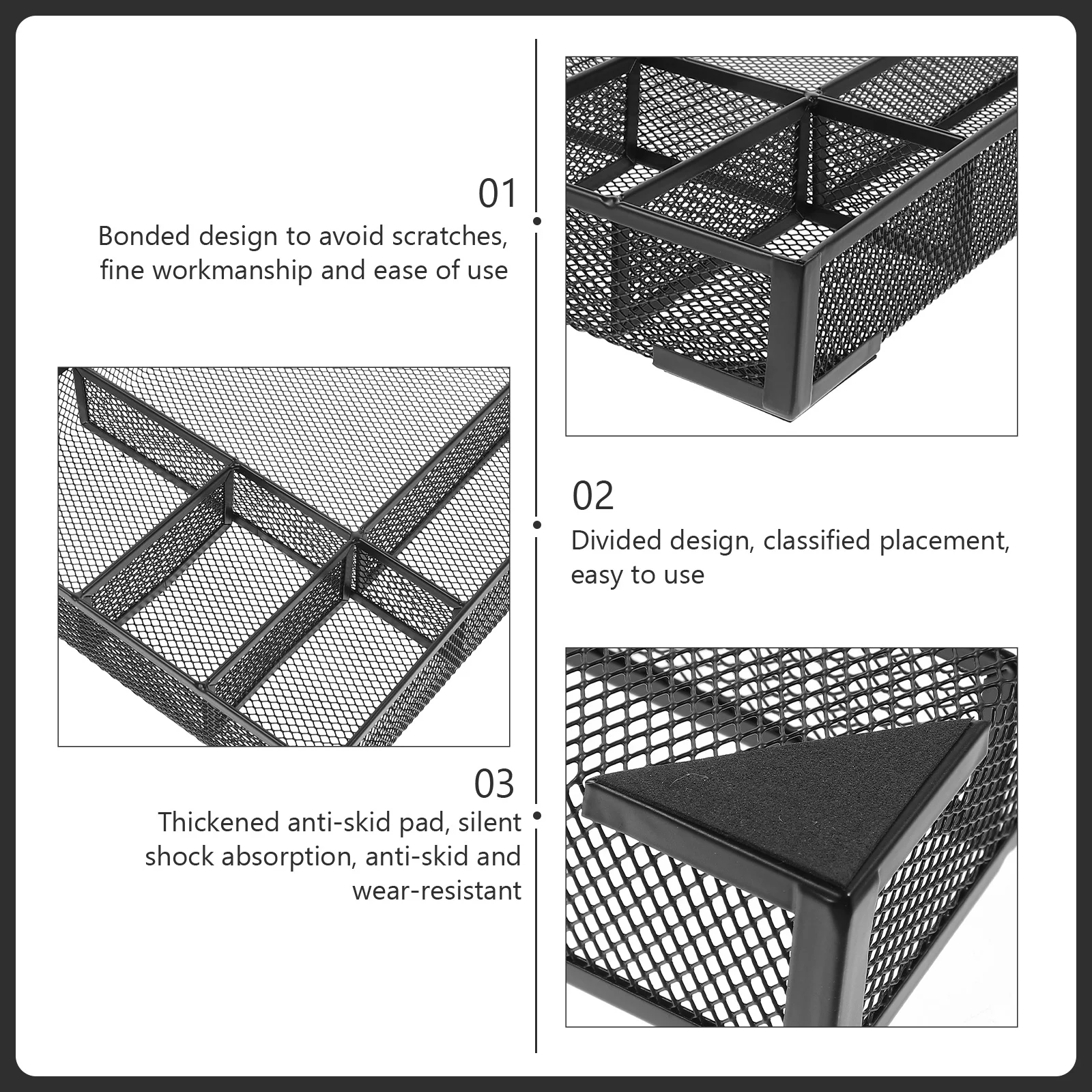 01
Bonded design to avoid scratches, fine workmanship and ease of use

02
Divided design, classified placement, easy to use

03
Thickened anti-skid pad, silent shock absorption, anti-skid and wear-resistant