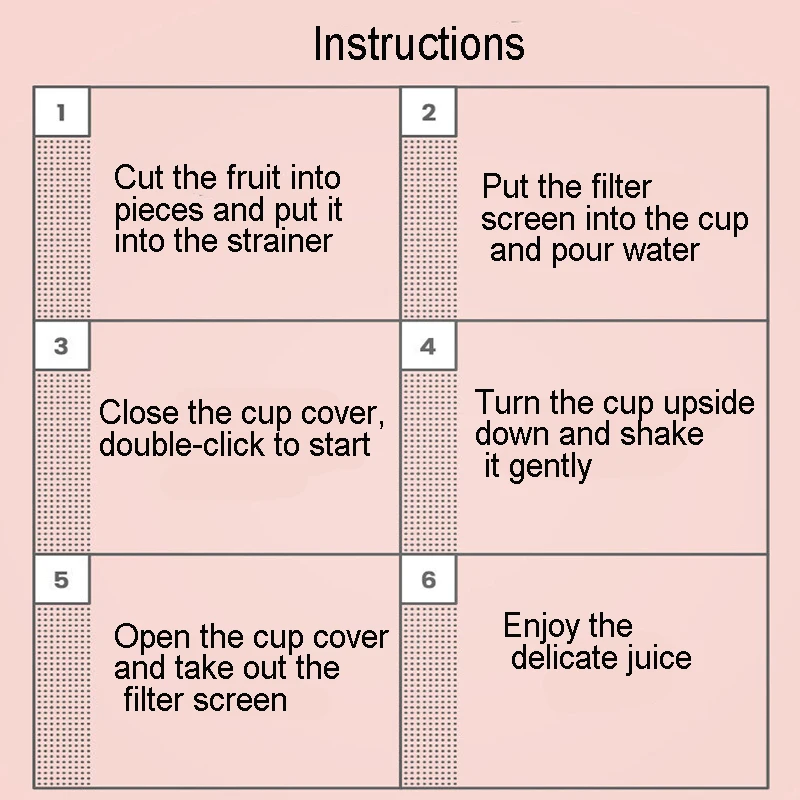 Instructions

1
Cut the fruit into pieces and put it into the strainer

2
Put the filter screen into the cup and pour water

3
Close the cup cover, double-click to start

4
Turn the cup upside down and shake it gently

5
Open the cup cover and take out the filter screen

6
Enjoy the delicate juice