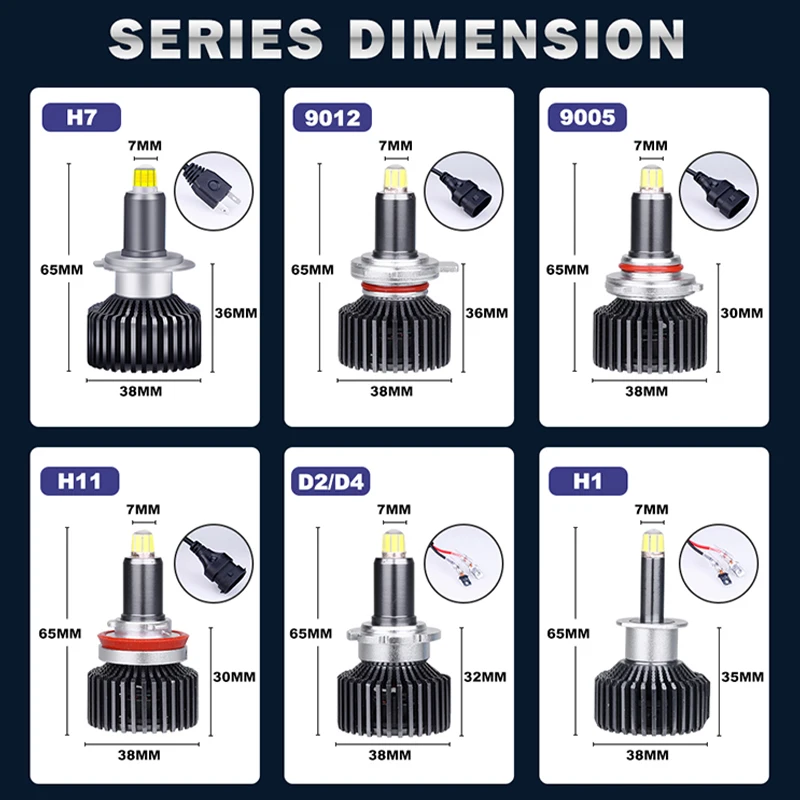 SERIES DIMENSION

H7
7MM
65MM
36MM
38MM

9012
7MM
65MM
36MM
38MM

9005
7MM
65MM
30MM
38MM

H11
7MM
65MM
30MM
38MM

D2/D4
7MM
65MM
32MM
38MM

H1
7MM
65MM
35MM
38MM