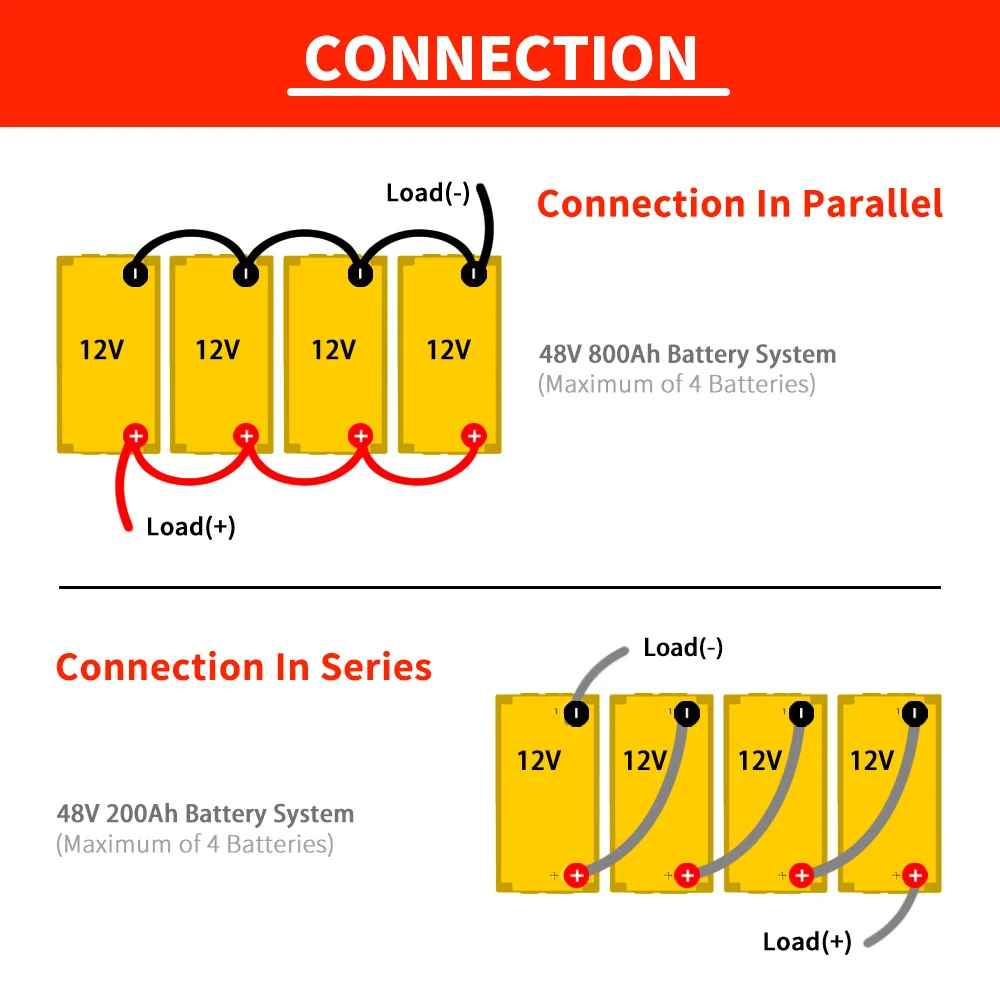 CONNECTION

Load(-)

Connection In Parallel

12V 12V 12V 12V

48V 800Ah Battery System
(Maximum of 4 Batteries)

Load(+)

Connection In Series

Load(-)

12V 12V 12V 12V

48V 200Ah Battery System
(Maximum of 4 Batteries)

Load(+)