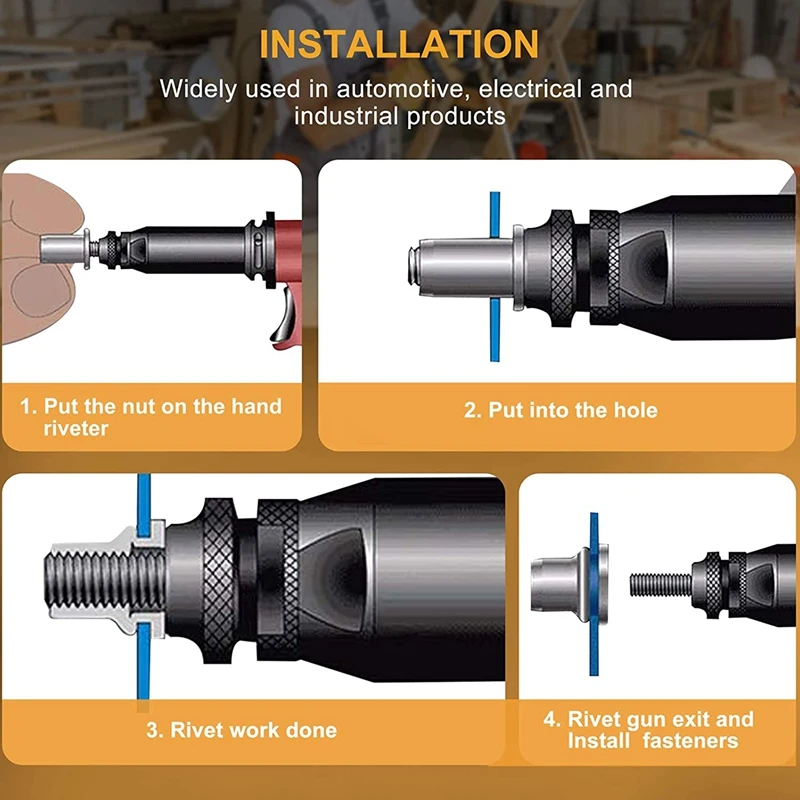 INSTALLATION

Widely used in automotive, electrical and industrial products

1. Put the nut on the hand riveter

2. Put into the hole

3. Rivet work done

4. Rivet gun exit and Install fasteners