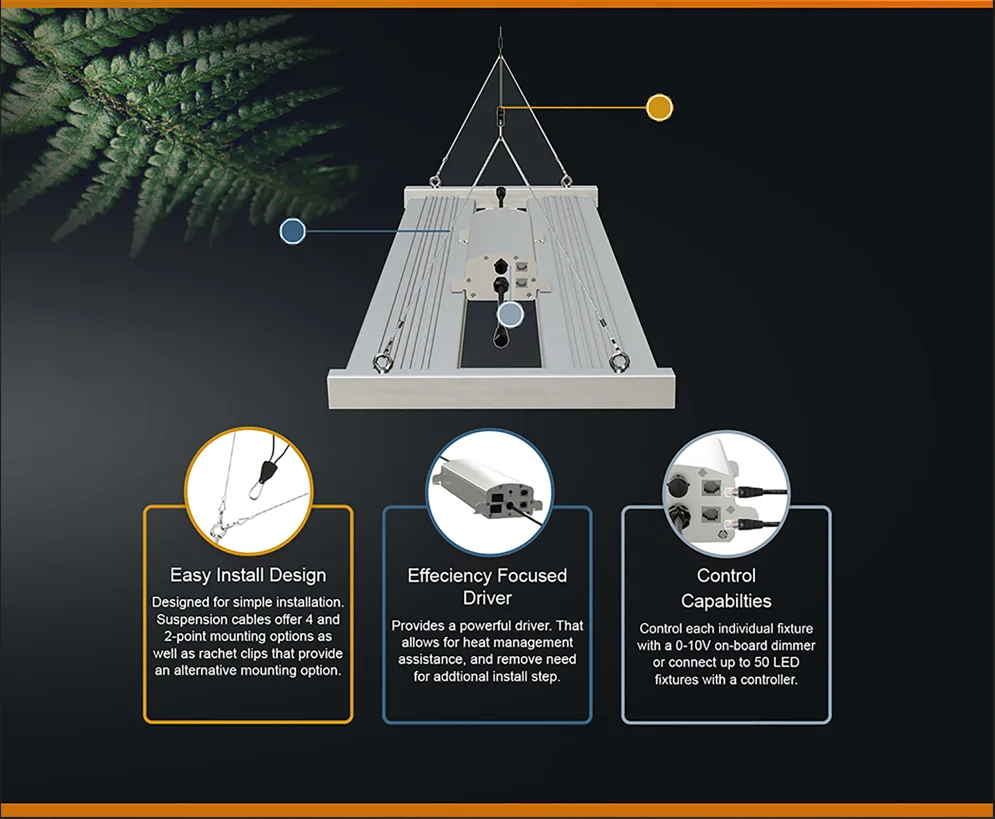 Easy Install Design

Designed for simple installation. Suspension cables offer 4 and 2-point mounting options as well as rachet clips that provide an alternative mounting option.

Effeciency Focused Driver

Provides a powerful driver. That allows for heat management assistance, and remove need for addtional install step.

Control Capabilties

Control each individual fixture with a 0-10V on-board dimmer or connect up to 50 LED fixtures with a controller.