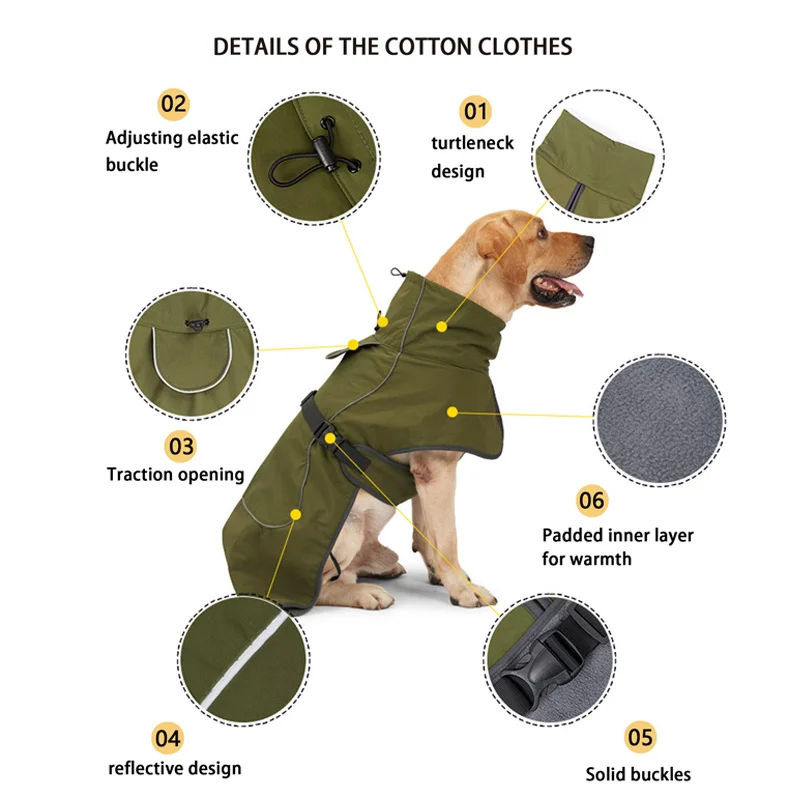 DETAILS OF THE COTTON CLOTHES

02
Adjusting elastic buckle

01
turtleneck design

03
Traction opening

06
Padded inner layer for warmth

04
reflective design

05
Solid buckles