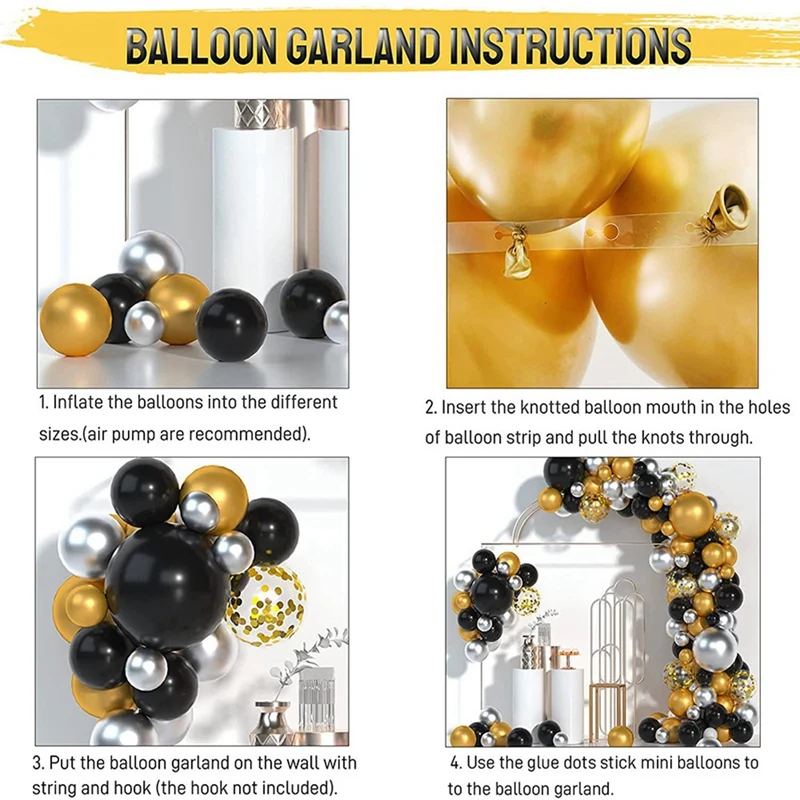 BALLOON GARLAND INSTRUCTIONS

1. Inflate the balloons into the different sizes.(air pump are recommended).

2. Insert the knotted balloon mouth in the holes of balloon strip and pull the knots through.

3. Put the balloon garland on the wall with string and hook (the hook not included).

4. Use the glue dots stick mini balloons to to the balloon garland.