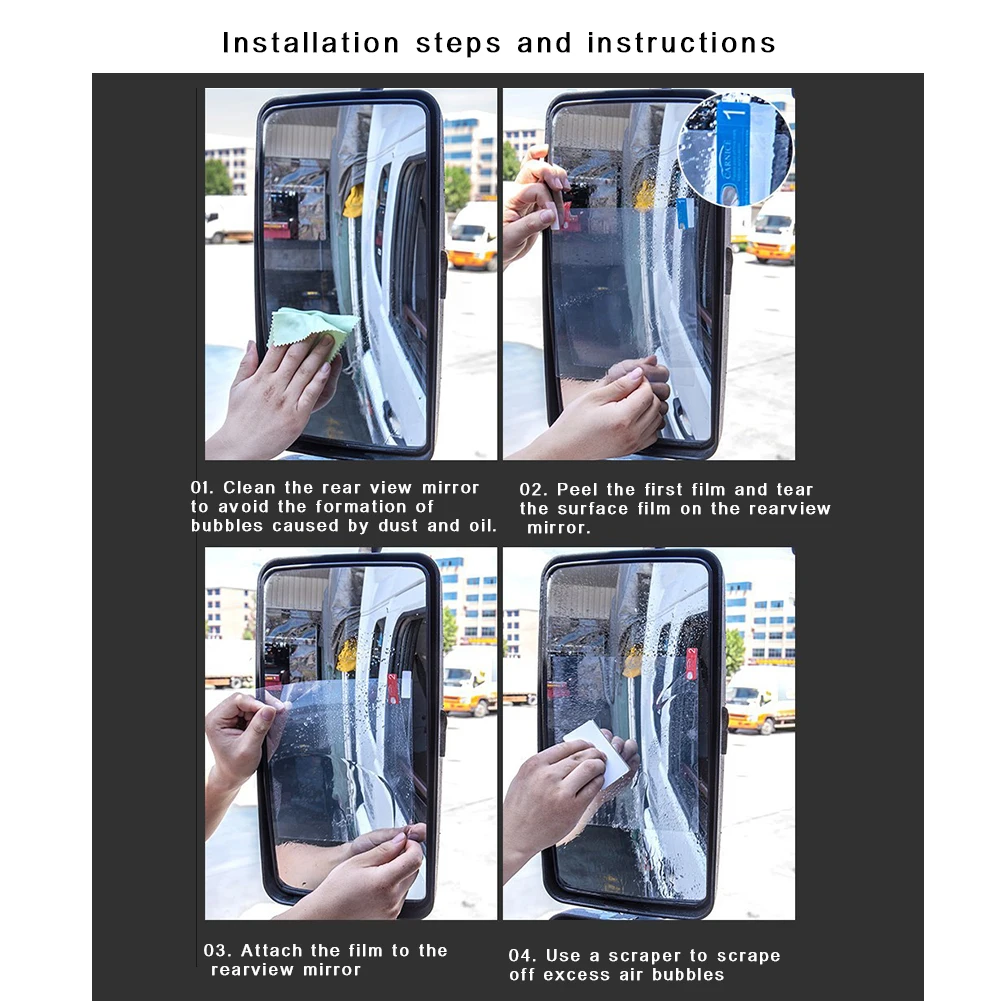 Installation steps and instructions

1
CARNICE

01. Clean the rear view mirror to avoid the formation of bubbles caused by dust and oil.

02. Peel the first film and tear the surface film on the rearview mirror.

03. Attach the film to the rearview mirror

04. Use a scraper to scrape off excess air bubbles