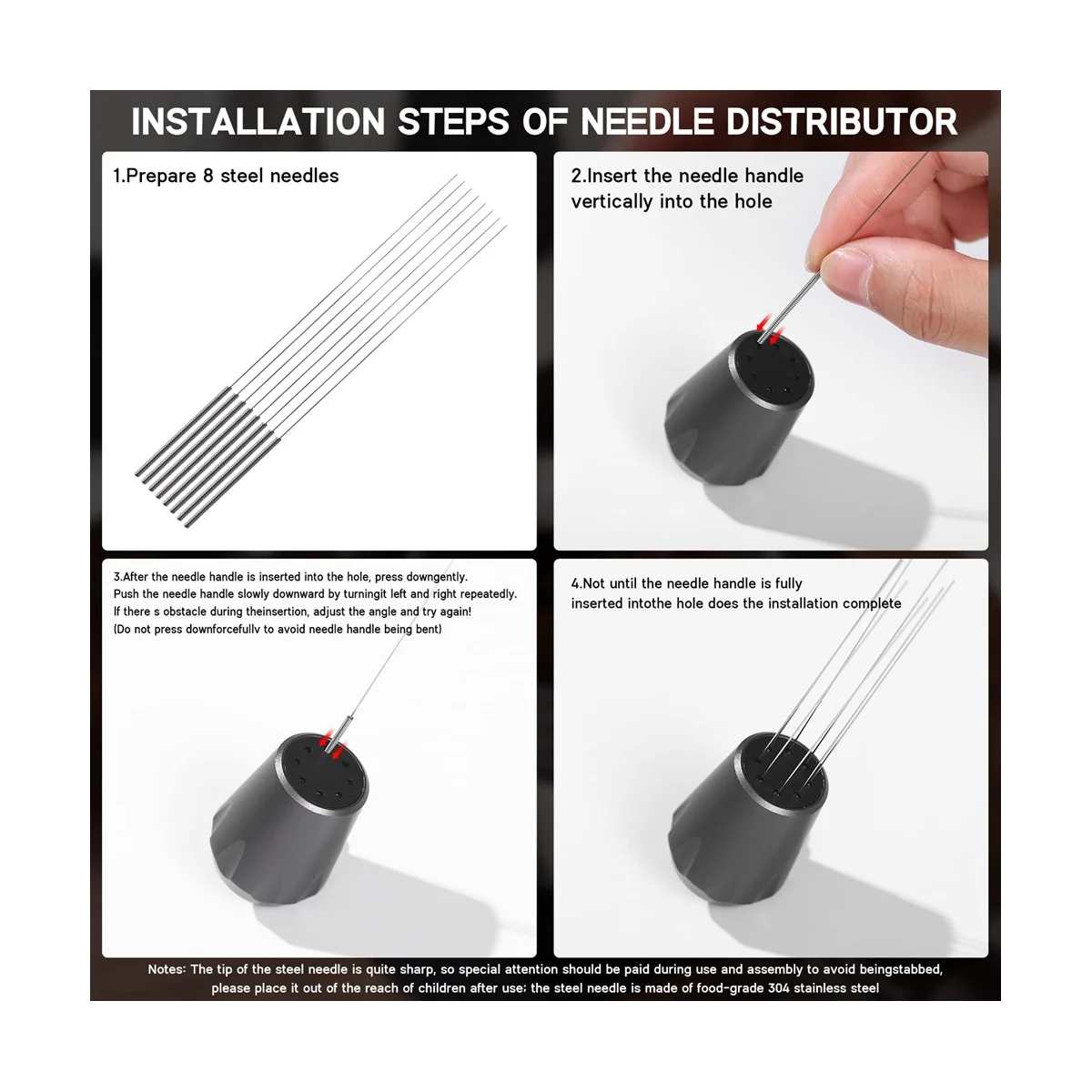 INSTALLATION STEPS OF NEEDLE DISTRIBUTOR

1.Prepare 8 steel needles

2.Insert the needle handle vertically into the hole

3.After the needle handle is inserted into the hole, press downgently. Push the needle handle slowly downward by turningit left and right repeatedly. If there s obstacle during theinsertion, adjust the angle and try again! (Do not press downforcefullv to avoid needle handle being bent)

4.Not until the needle handle is fully inserted intothe hole does the installation complete

Notes: The tip of the steel needle is quite sharp, so special attention should be paid during use and assembly to avoid beingstabbed, please place it out of the reach of children after use; the steel needle is made of food-grade 304 stainless steel