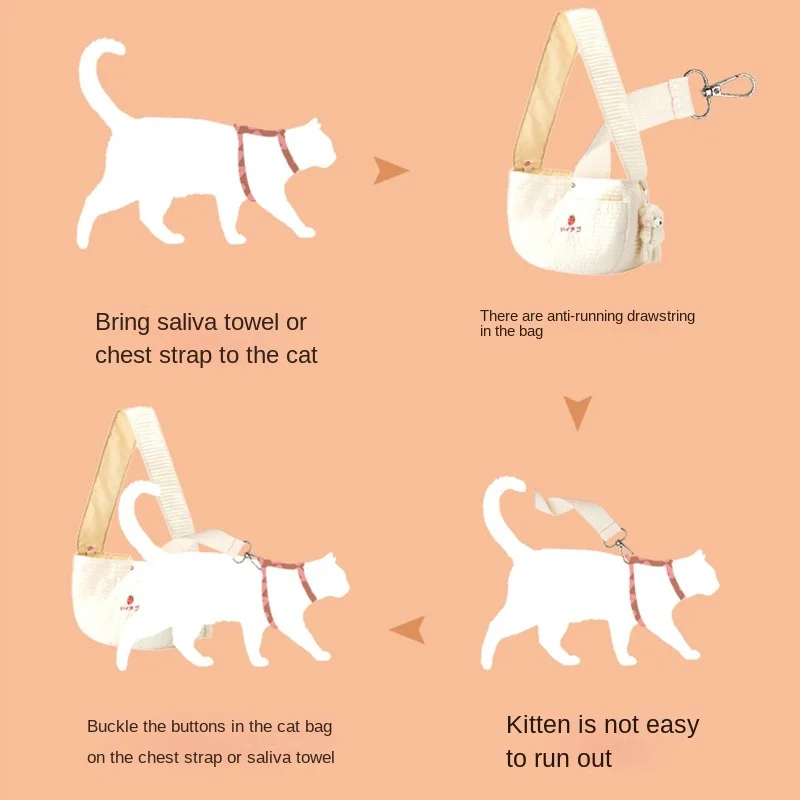 Bring saliva towel or chest strap to the cat

There are anti-running drawstring in the bag

Buckle the buttons in the cat bag on the chest strap or saliva towel

Kitten is not easy to run out