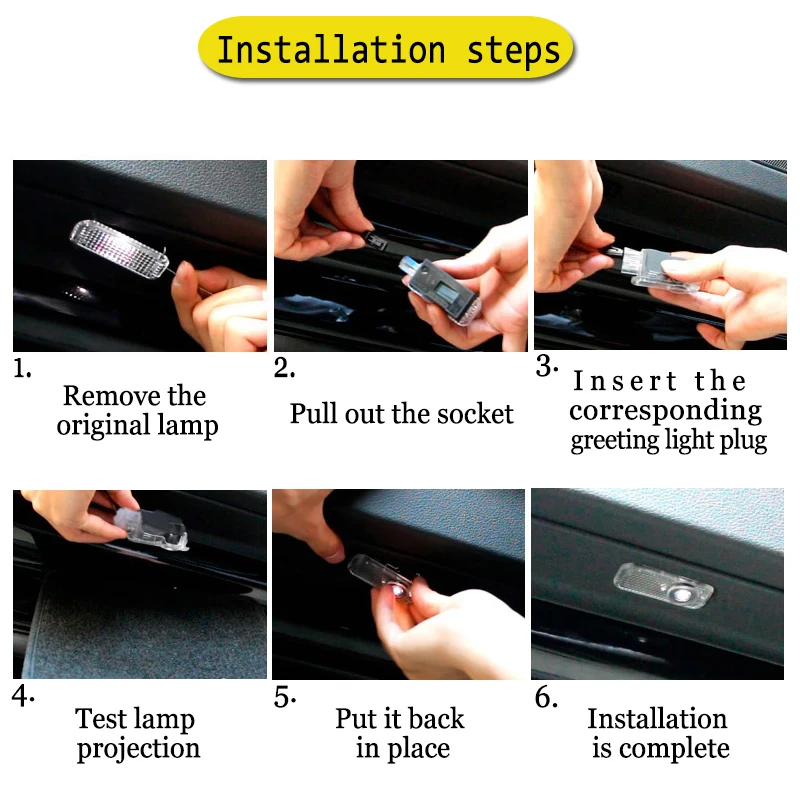 Installation steps

1. Remove the original lamp

2. Pull out the socket

3. Insert the corresponding greeting light plug

4. Test lamp projection

5. Put it back in place

6. Installation is complete