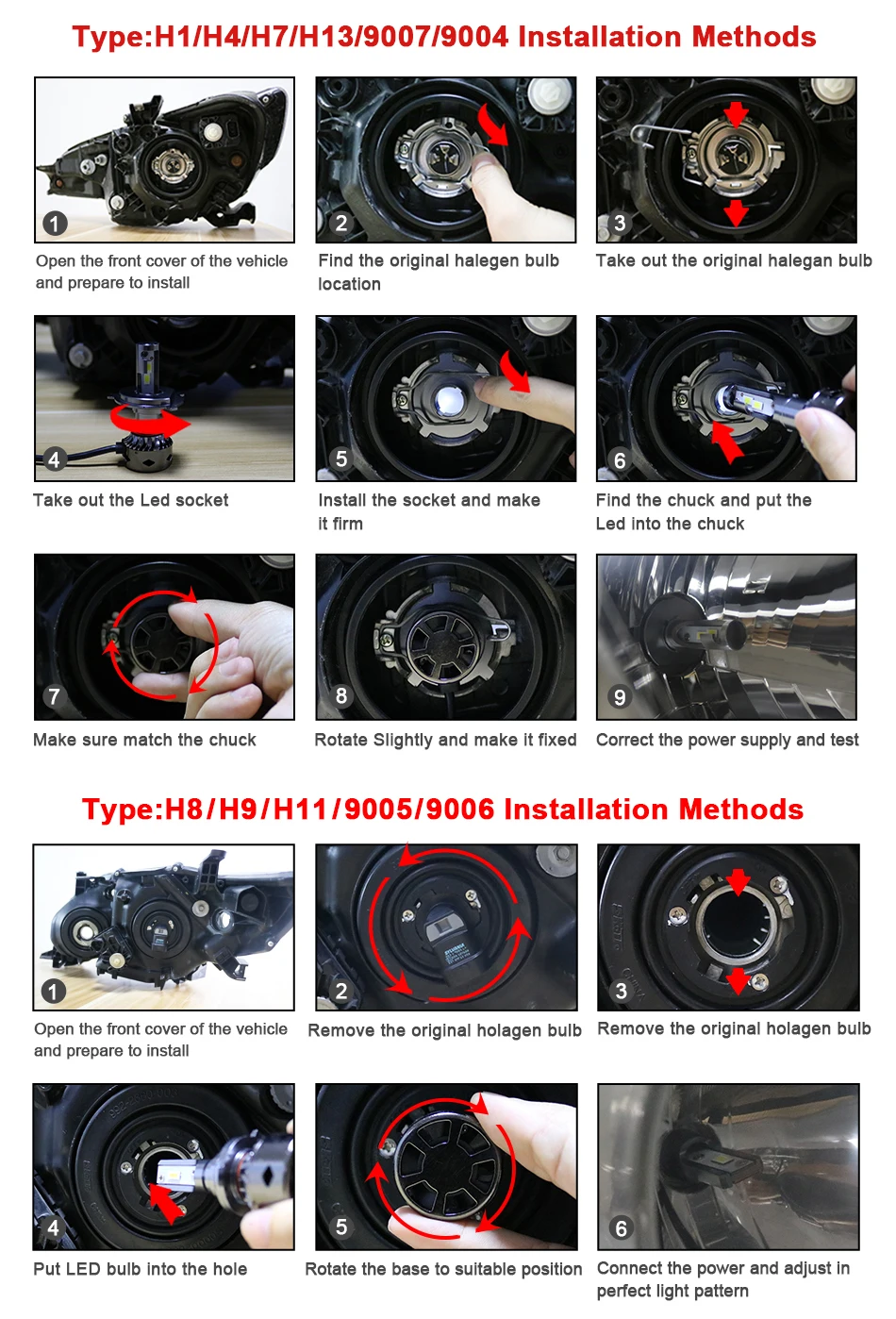 Type:H1/H4/H7/H13/9007/9004 Installation Methods

1
Open the front cover of the vehicle and prepare to install

2
Find the original halegen bulb location

3
Take out the original halegan bulb

4
Take out the Led socket

5
Install the socket and make it firm

6
Find the chuck and put the Led into the chuck

7
Make sure match the chuck

8
Rotate Slightly and make it fixed

9
Correct the power supply and test

Type:H8/H9/H11/9005/9006 Installation Methods

1
Open the front cover of the vehicle and prepare to install

2
Remove the original holagen bulb

3
Remove the original holagen bulb

4
Put LED bulb into the hole

5
Rotate the base to suitable position

6
Connect the power and adjust in perfect light pattern