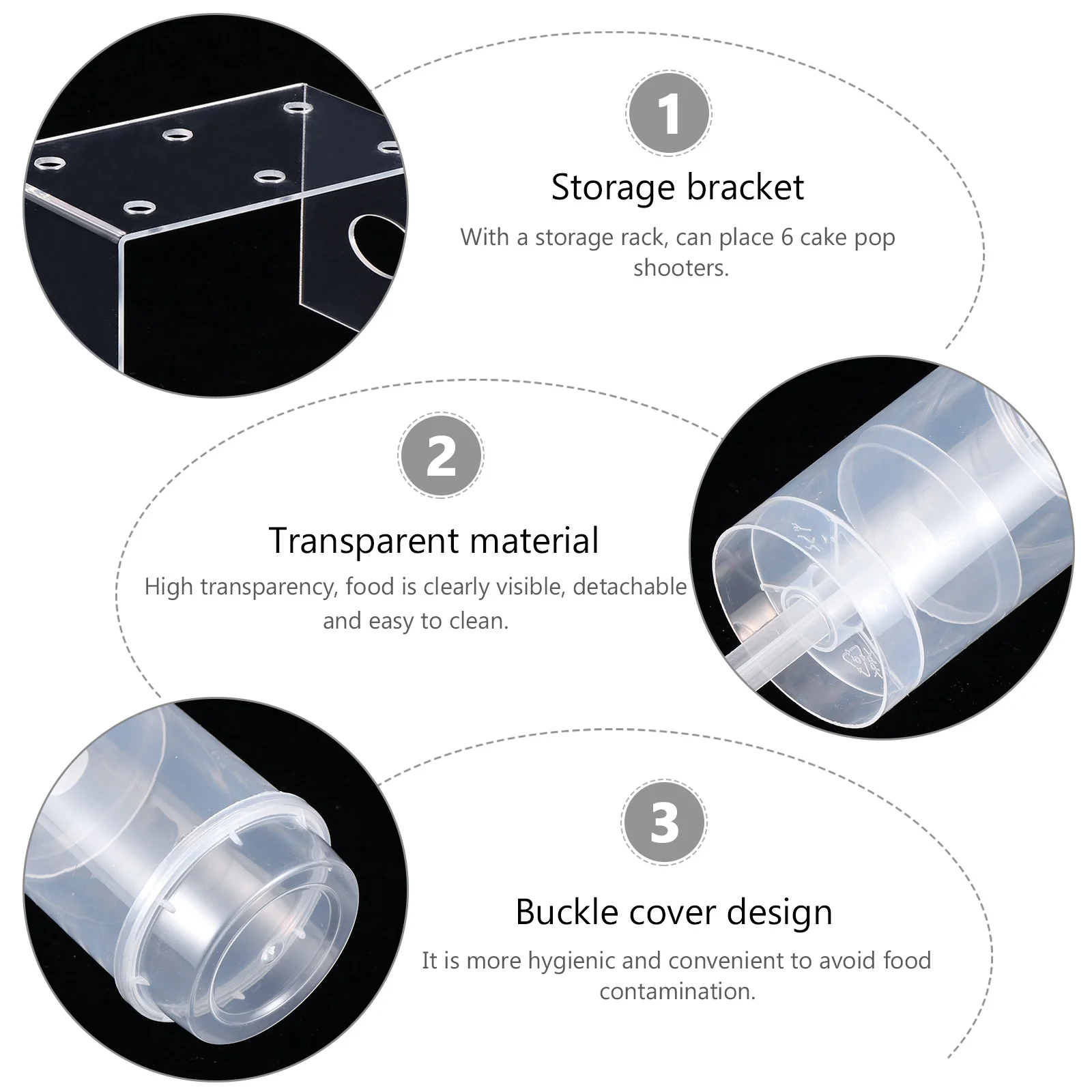 1

Storage bracket

With a storage rack, can place 6 cake pop shooters.

2

Transparent material

High transparency, food is clearly visible, detachable and easy to clean.

3

Buckle cover design

It is more hygienic and convenient to avoid food contamination.