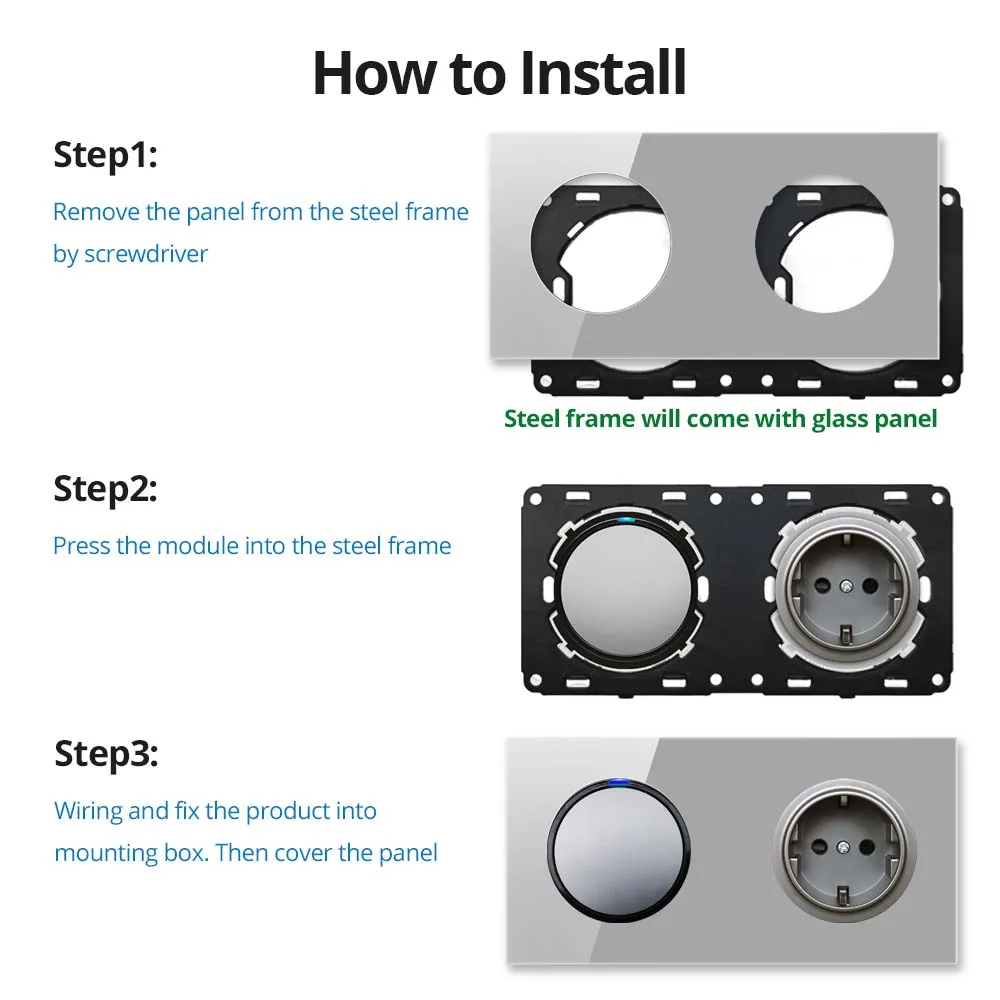 How to Install

Step1:

Remove the panel from the steel frame by screwdriver

Steel frame will come with glass panel

Step2:

Press the module into the steel frame

Step3:

Wiring and fix the product into mounting box. Then cover the panel