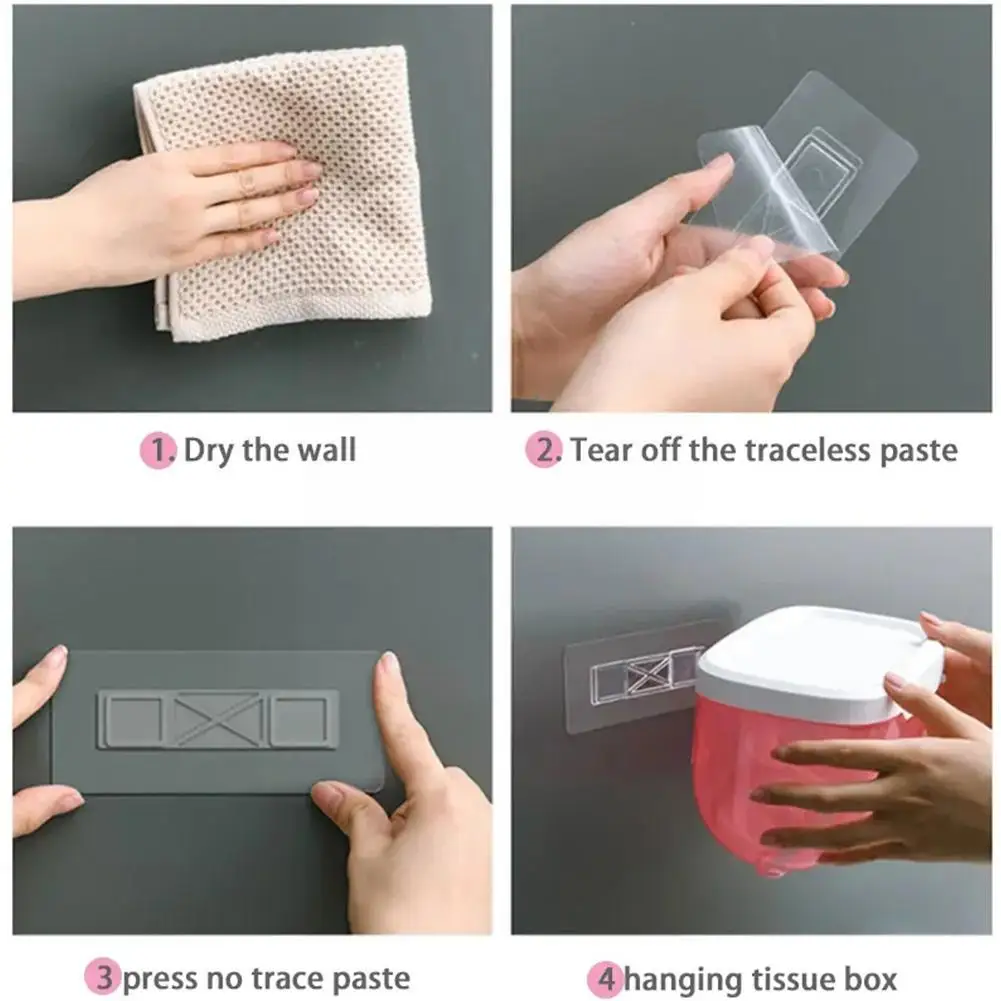 1. Dry the wall

2. Tear off the traceless paste

3 press no trace paste

4 hanging tissue box