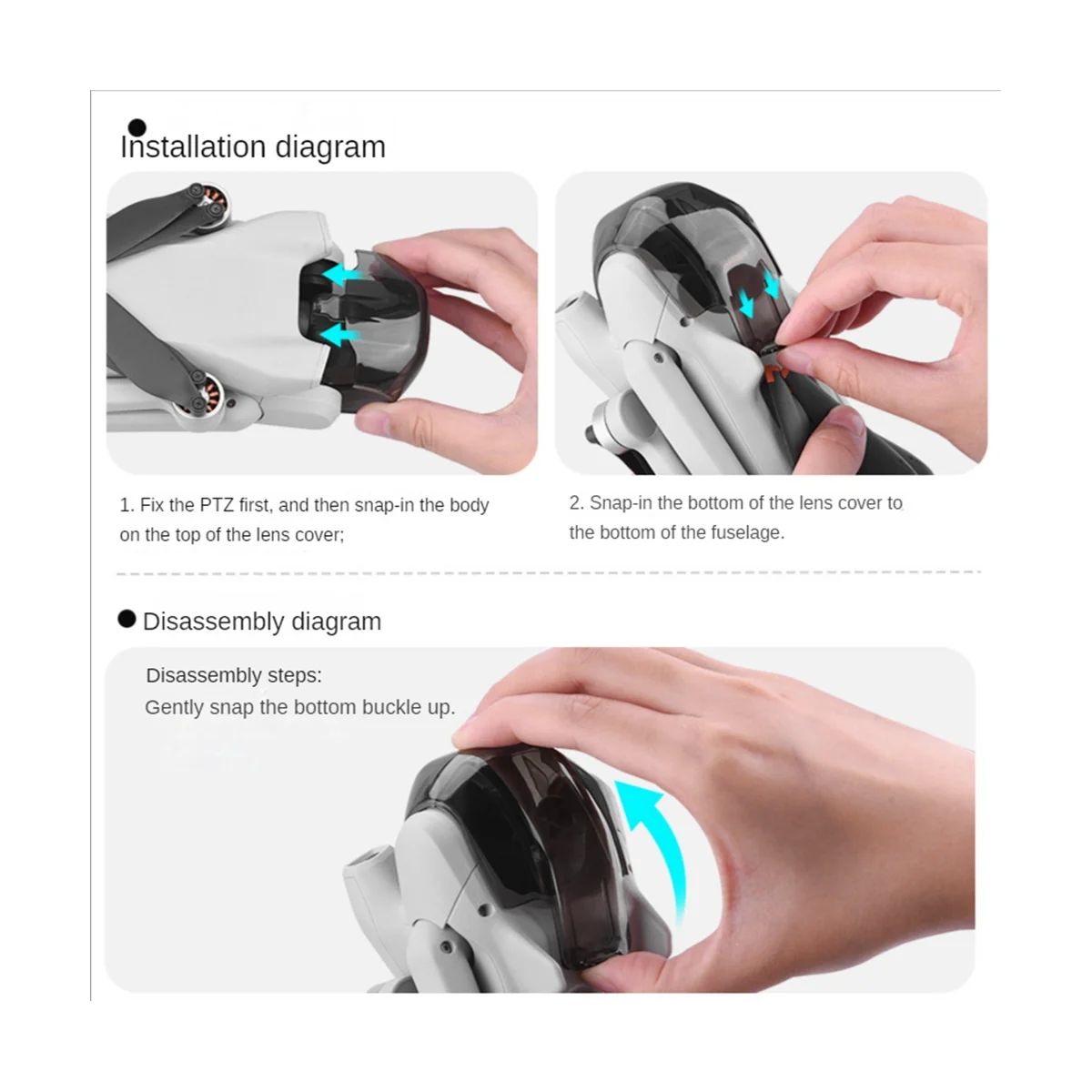 Installation diagram

1. Fix the PTZ first, and then snap-in the body on the top of the lens cover;

2. Snap-in the bottom of the lens cover to the bottom of the fuselage.

Disassembly diagram

Disassembly steps:
Gently snap the bottom buckle up.