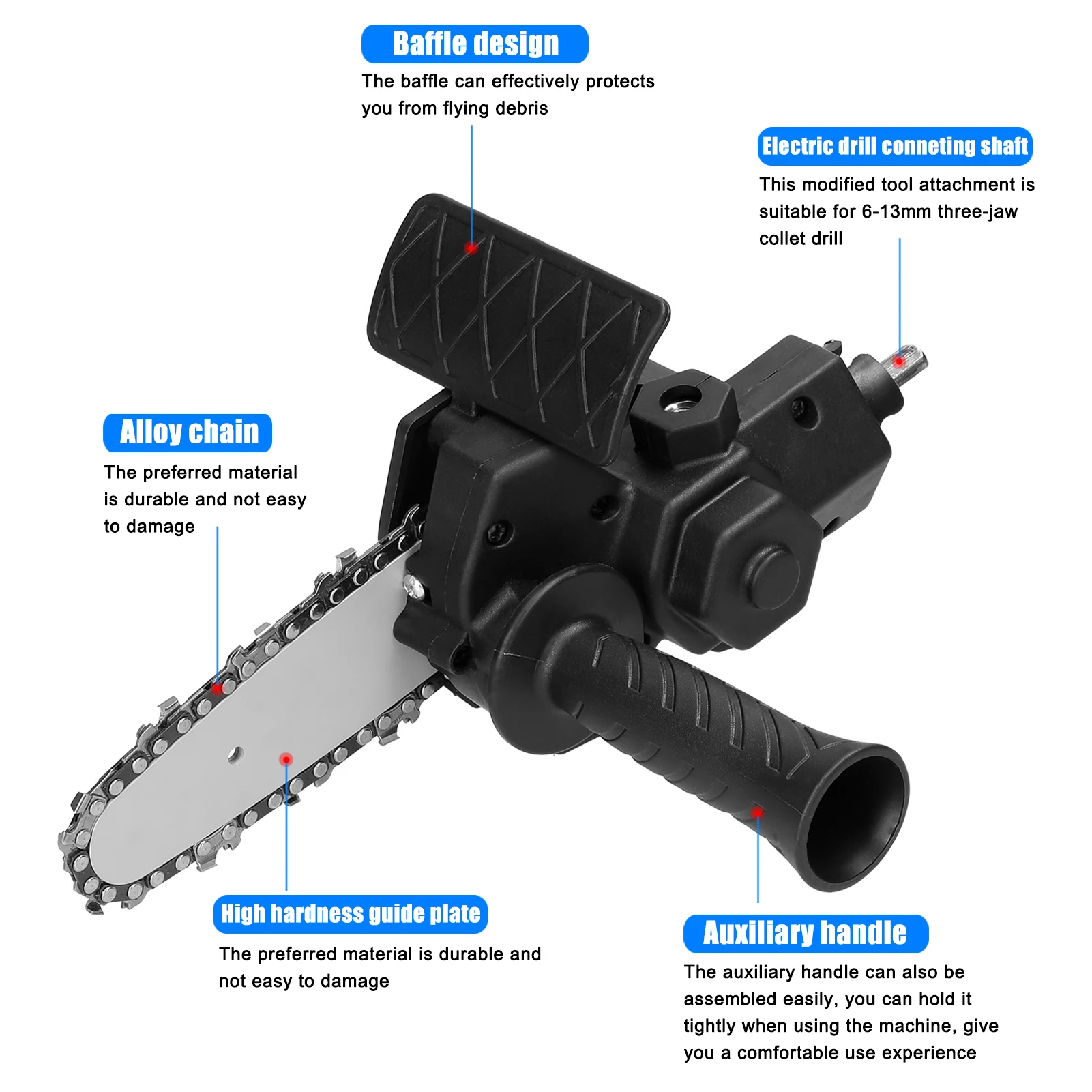 Baffle design

The baffle can effectively protects you from flying debris

Electric drill conneting shaft

This modified tool attachment is suitable for 6-13mm three-jaw collet drill

Alloy chain

The preferred material is durable and not easy to damage

High hardness guide plate

The preferred material is durable and not easy to damage

Auxiliary handle

The auxiliary handle can also be assembled easily, you can hold it tightly when using the machine, give you a comfortable use experience