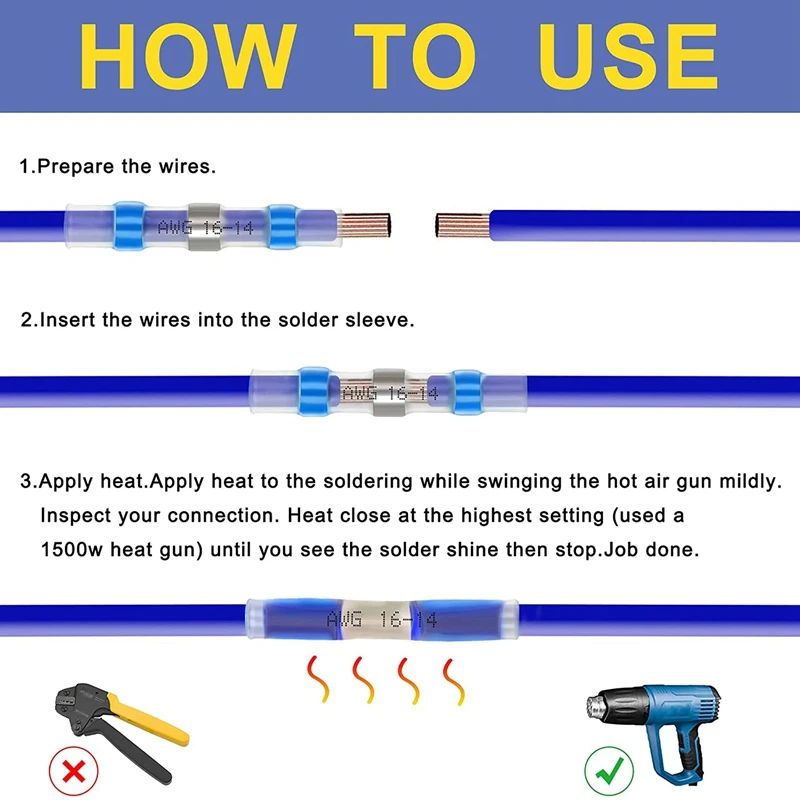 HOW TO USE

1.Prepare the wires.

AWG 16-14

2.Insert the wires into the solder sleeve.

AWG 16-14

3.Apply heat.Apply heat to the soldering while swinging the hot air gun mildly. Inspect your connection. Heat close at the highest setting (used a 1500w heat gun) until you see the solder shine then stop.Job done.

AWG 16-14