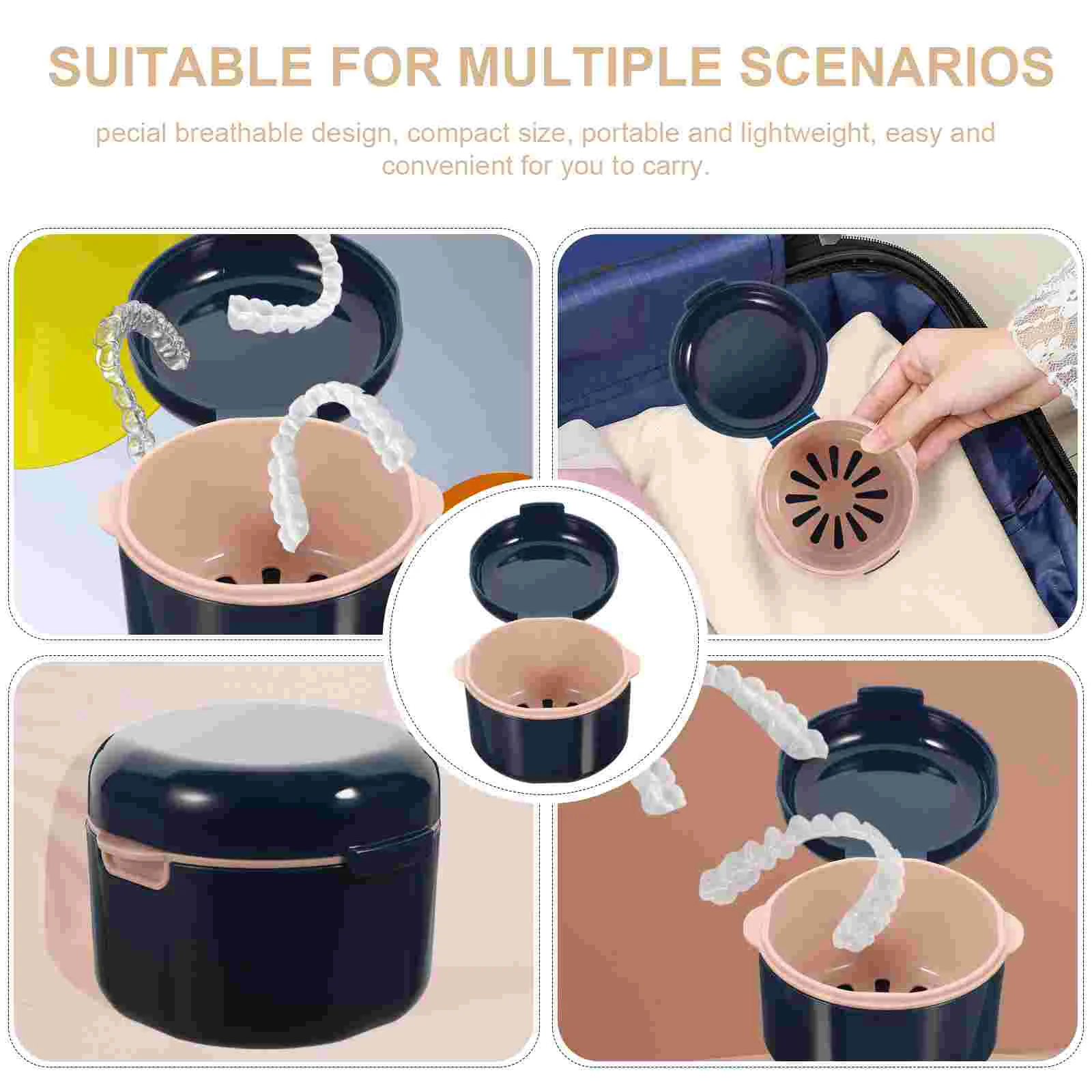 SUITABLE FOR MULTIPLE SCENARIOS

pecial breathable design, compact size, portable and lightweight, easy and convenient for you to carry.