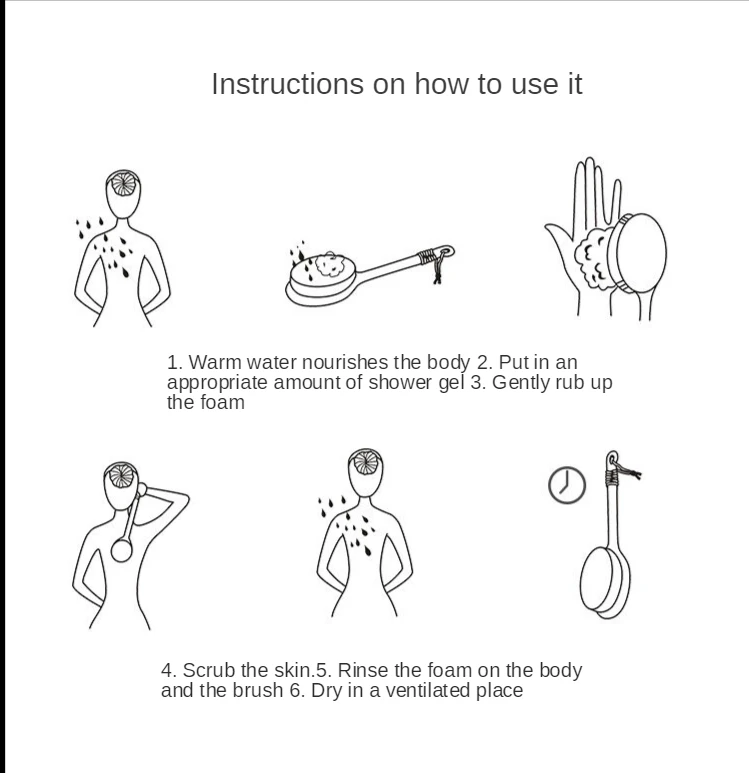 Instructions on how to use it

1. Warm water nourishes the body 2. Put in an appropriate amount of shower gel 3. Gently rub up the foam

4. Scrub the skin.5. Rinse the foam on the body and the brush 6. Dry in a ventilated place