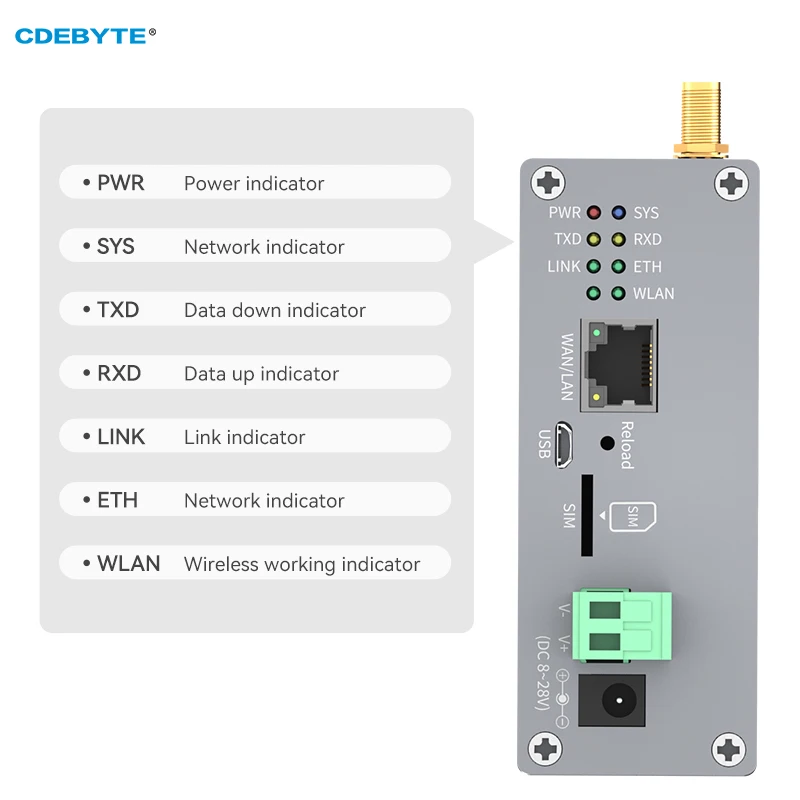 CDEBYTE®

• PWR Power indicator

• SYS Network indicator

• TXD Data down indicator

• RXD Data up indicator

• LINK Link indicator

• ETH Network indicator

• WLAN Wireless working indicator

PWR SYS
TXD RXD
LINK ETH
WLAN

WAN/LAN

USB

Reload

SIM

SIM

V-
V+
(DC 8~28V)