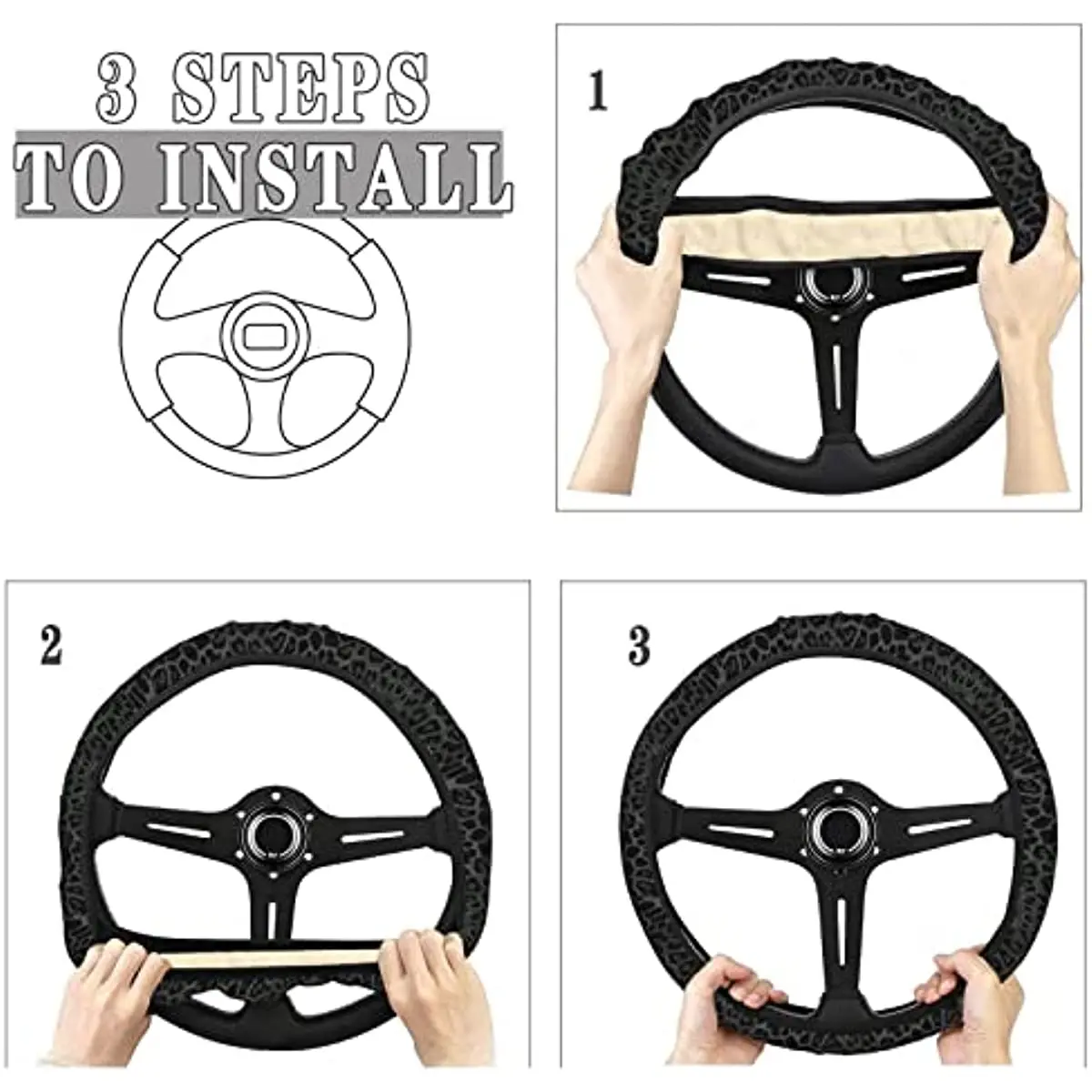 3 STEPS
TO INSTALL

1

2

3