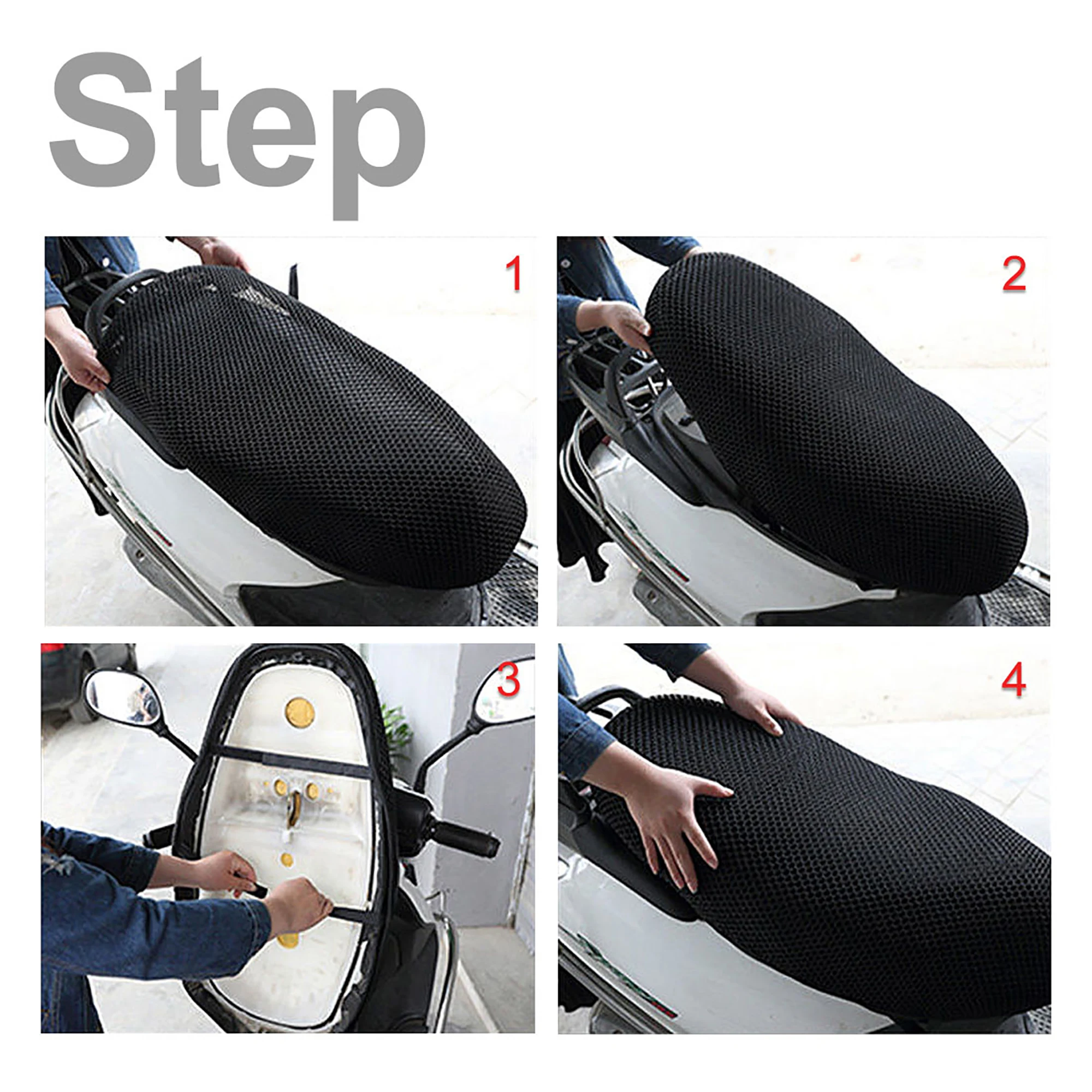 Step

1

2

3

4