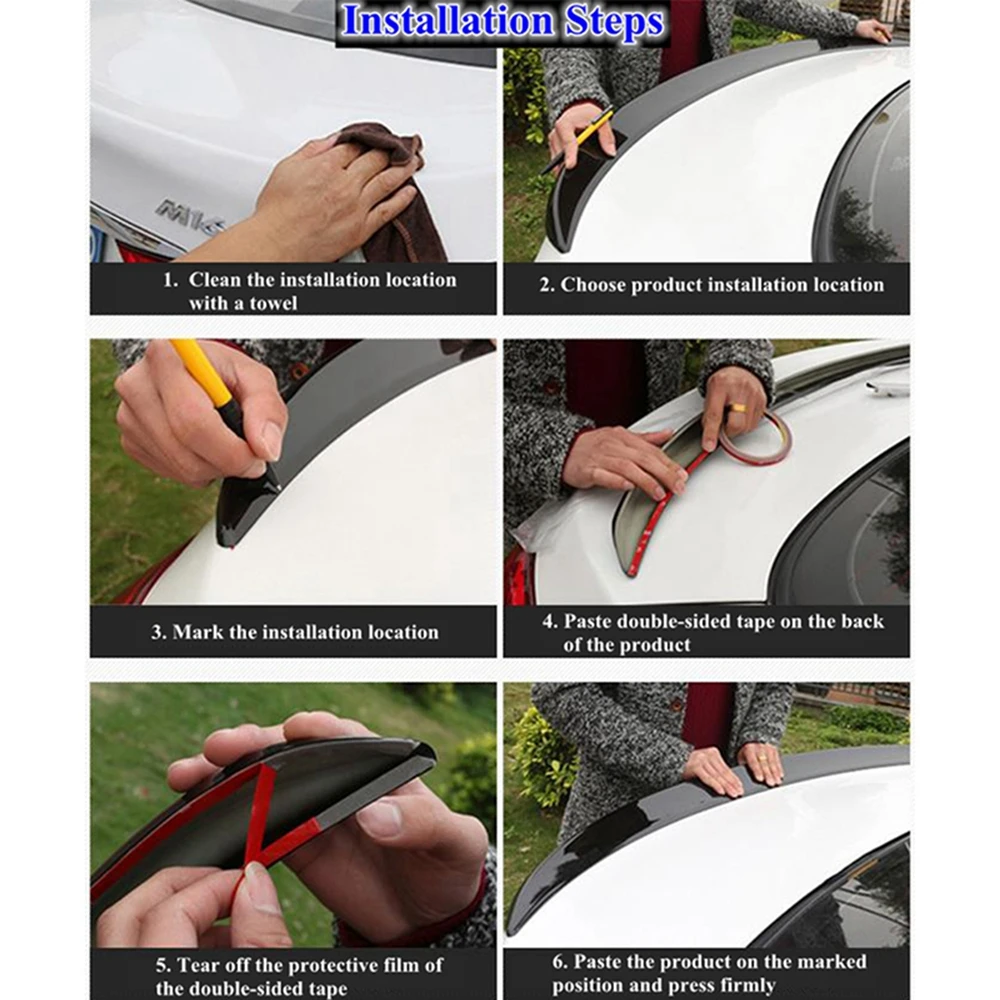 Installation Steps

1. Clean the installation location with a towel

2. Choose product installation location

3. Mark the installation location

4. Paste double-sided tape on the back of the product

5. Tear off the protective film of the double-sided tape

6. Paste the product on the marked position and press firmly