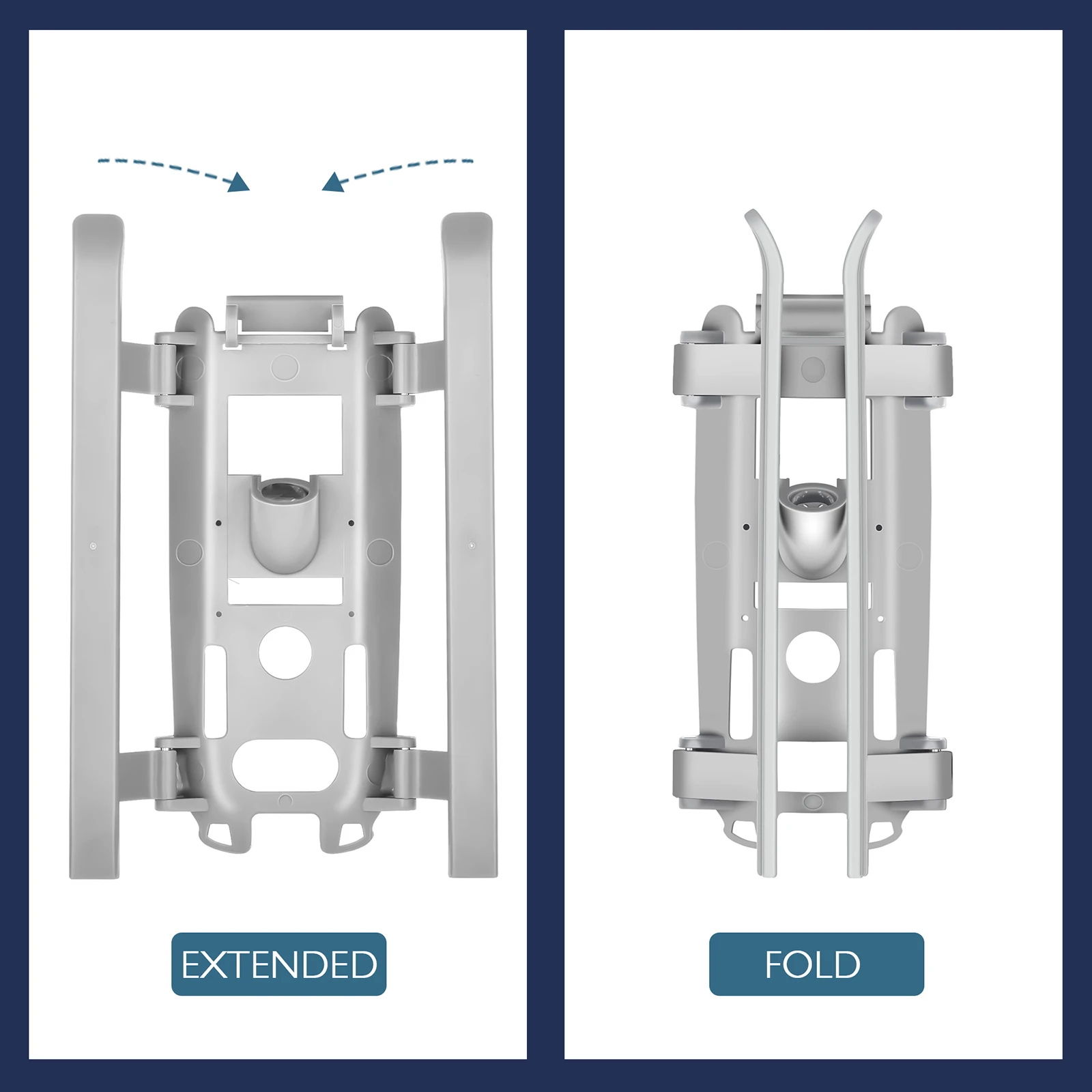 EXTENDED

FOLD