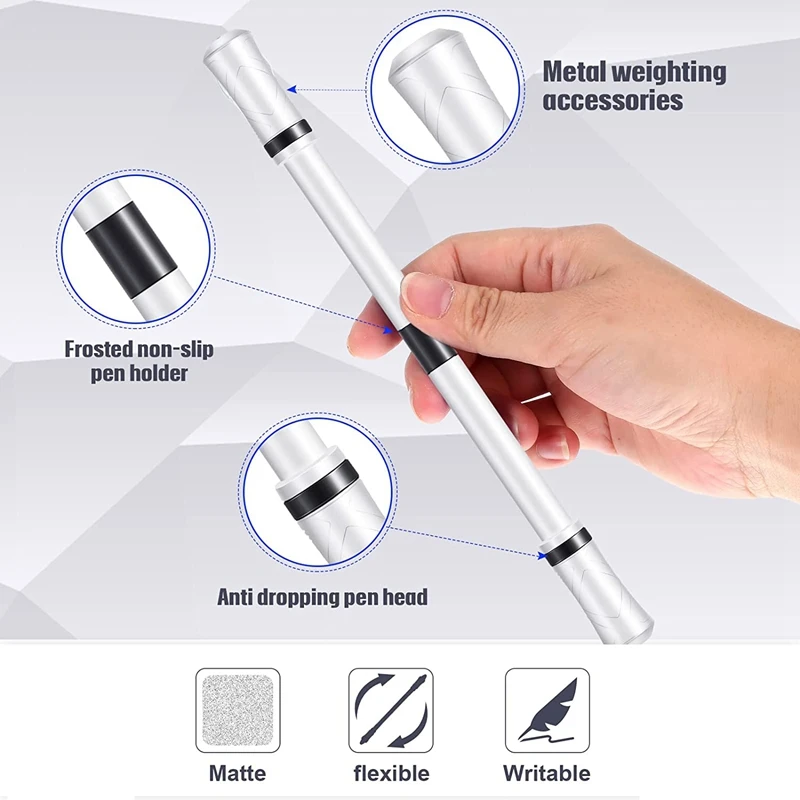 Metal weighting accessories

Frosted non-slip pen holder

Anti dropping pen head

Matte

flexible

Writable