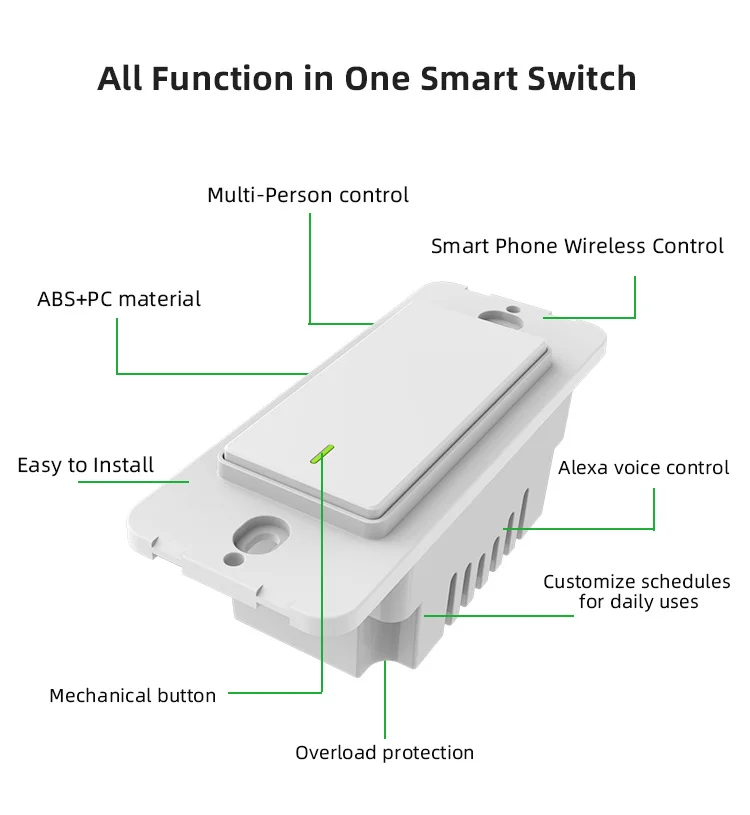 All Function in One Smart Switch

Multi-Person control

Smart Phone Wireless Control

ABS+PC material

Easy to Install

Alexa voice control

Customize schedules for daily uses

Mechanical button

Overload protection