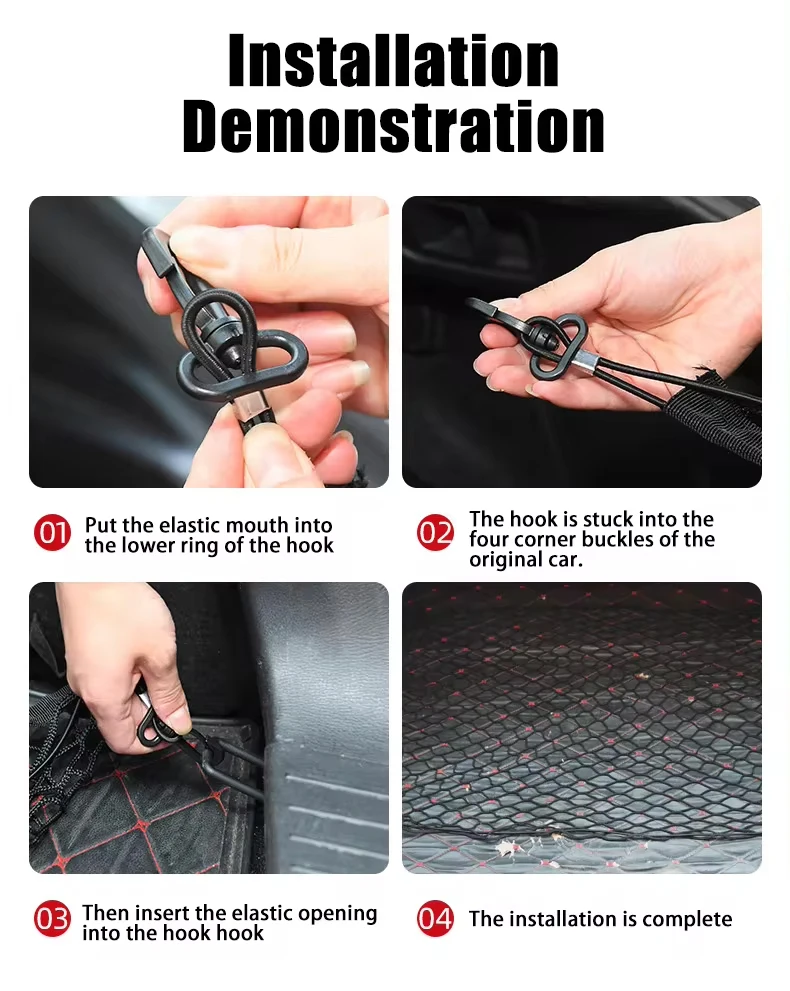 Installation Demonstration

01 Put the elastic mouth into the lower ring of the hook

02 The hook is stuck into the four corner buckles of the original car.

03 Then insert the elastic opening into the hook hook

04 The installation is complete