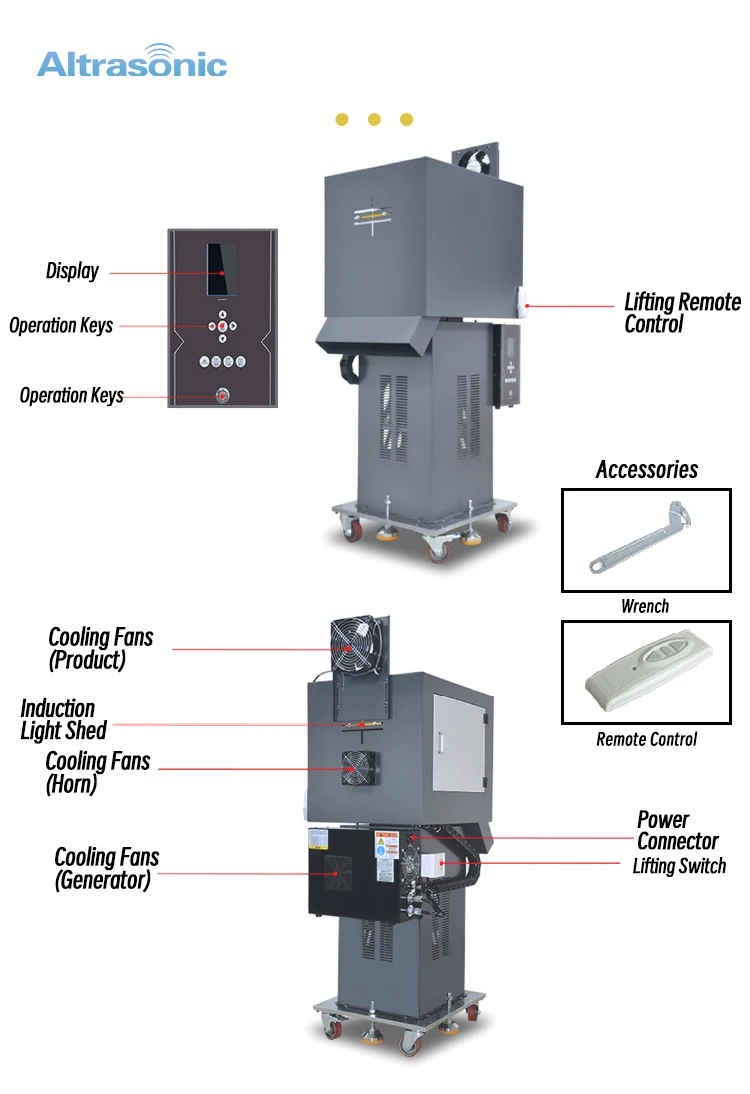 Altrasonic

Display

Operation Keys

Operation Keys

Lifting Remote Control

Accessories

Wrench

Remote Control

Cooling Fans (Product)

Induction Light Shed

Cooling Fans (Horn)

Cooling Fans (Generator)

Power Connector

Lifting Switch