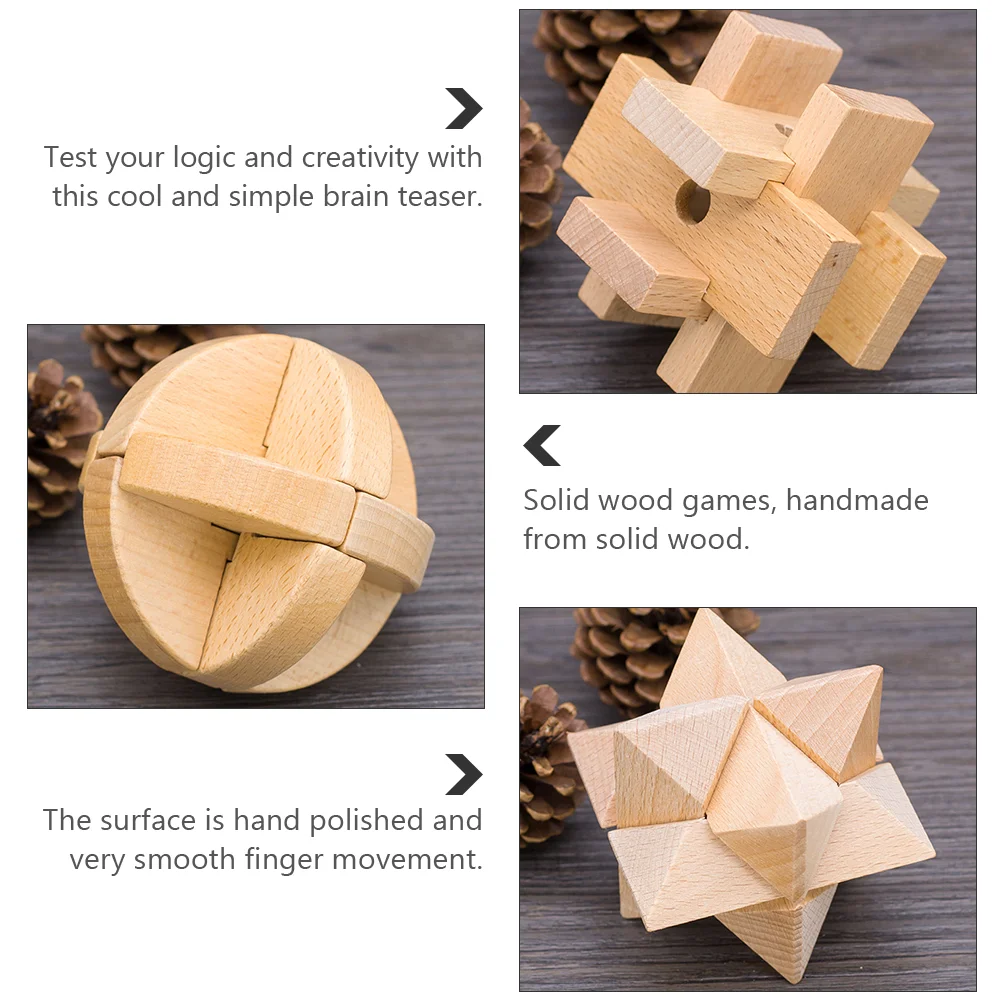 Test your logic and creativity with this cool and simple brain teaser.

Solid wood games, handmade from solid wood.

The surface is hand polished and very smooth finger movement.