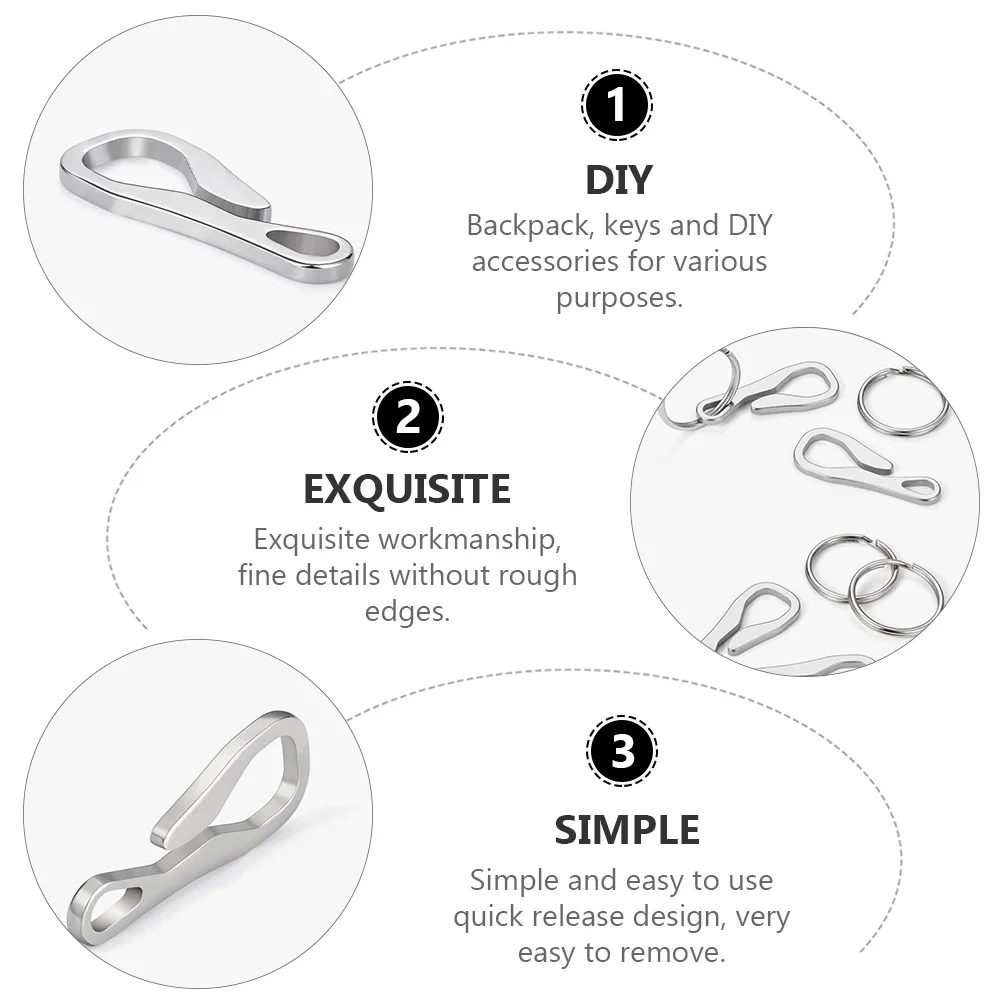 1

DIY

Backpack, keys and DIY accessories for various purposes.

2

EXQUISITE

Exquisite workmanship, fine details without rough edges.

3

SIMPLE

Simple and easy to use quick release design, very easy to remove.