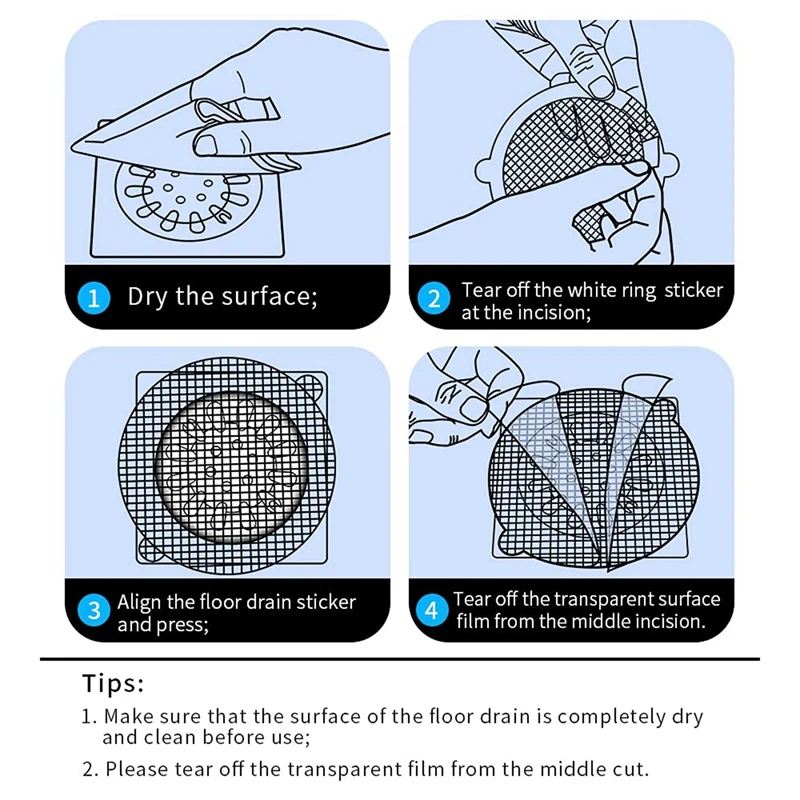 1 Dry the surface;

2 Tear off the white ring sticker at the incision;

3 Align the floor drain sticker and press;

4 Tear off the transparent surface film from the middle incision.

Tips:

1. Make sure that the surface of the floor drain is completely dry and clean before use;

2. Please tear off the transparent film from the middle cut.