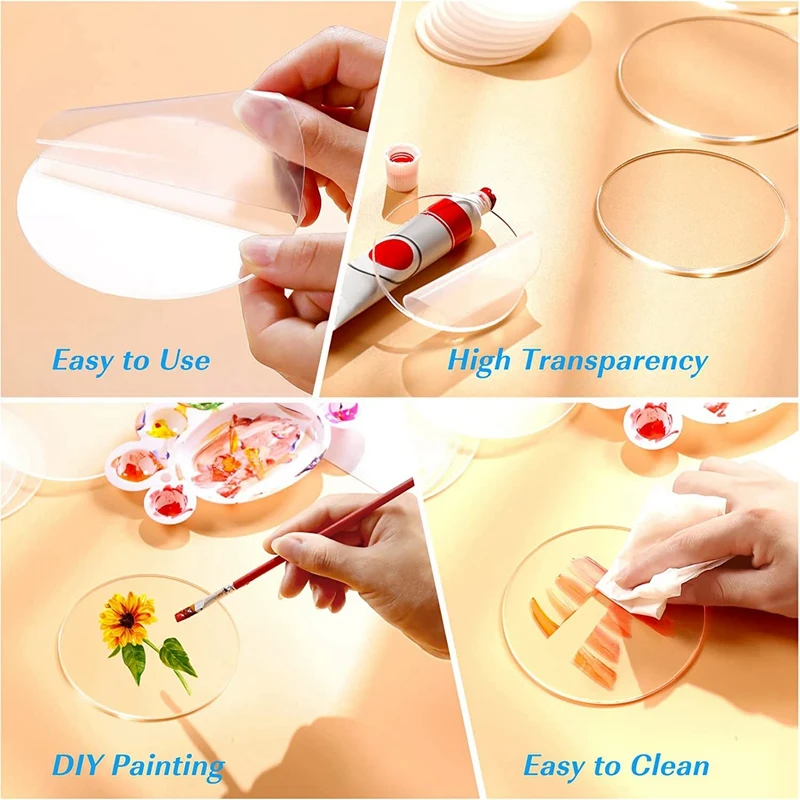 Easy to Use

High Transparency

DIY Painting

Easy to Clean