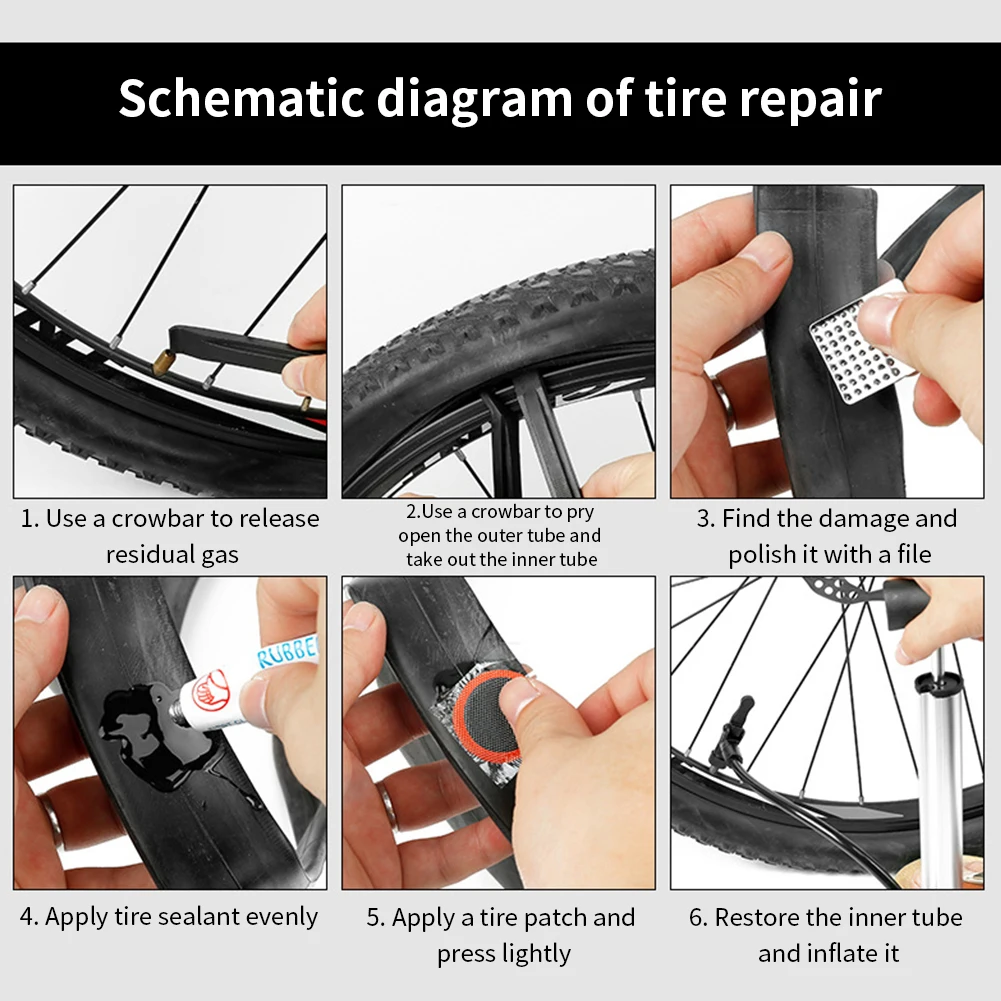 Schematic diagram of tire repair

1. Use a crowbar to release residual gas

2.Use a crowbar to pry open the outer tube and take out the inner tube

3. Find the damage and polish it with a file

RUBBE

4. Apply tire sealant evenly

5. Apply a tire patch and press lightly

6. Restore the inner tube and inflate it