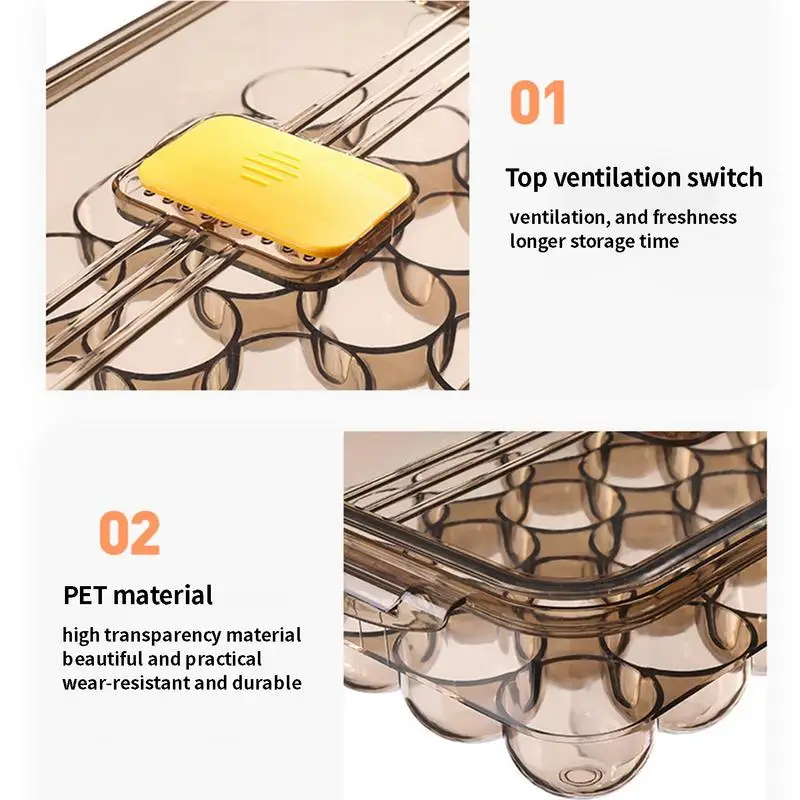 01

Top ventilation switch

ventilation, and freshness
longer storage time

02

PET material

high transparency material
beautiful and practical
wear-resistant and durable