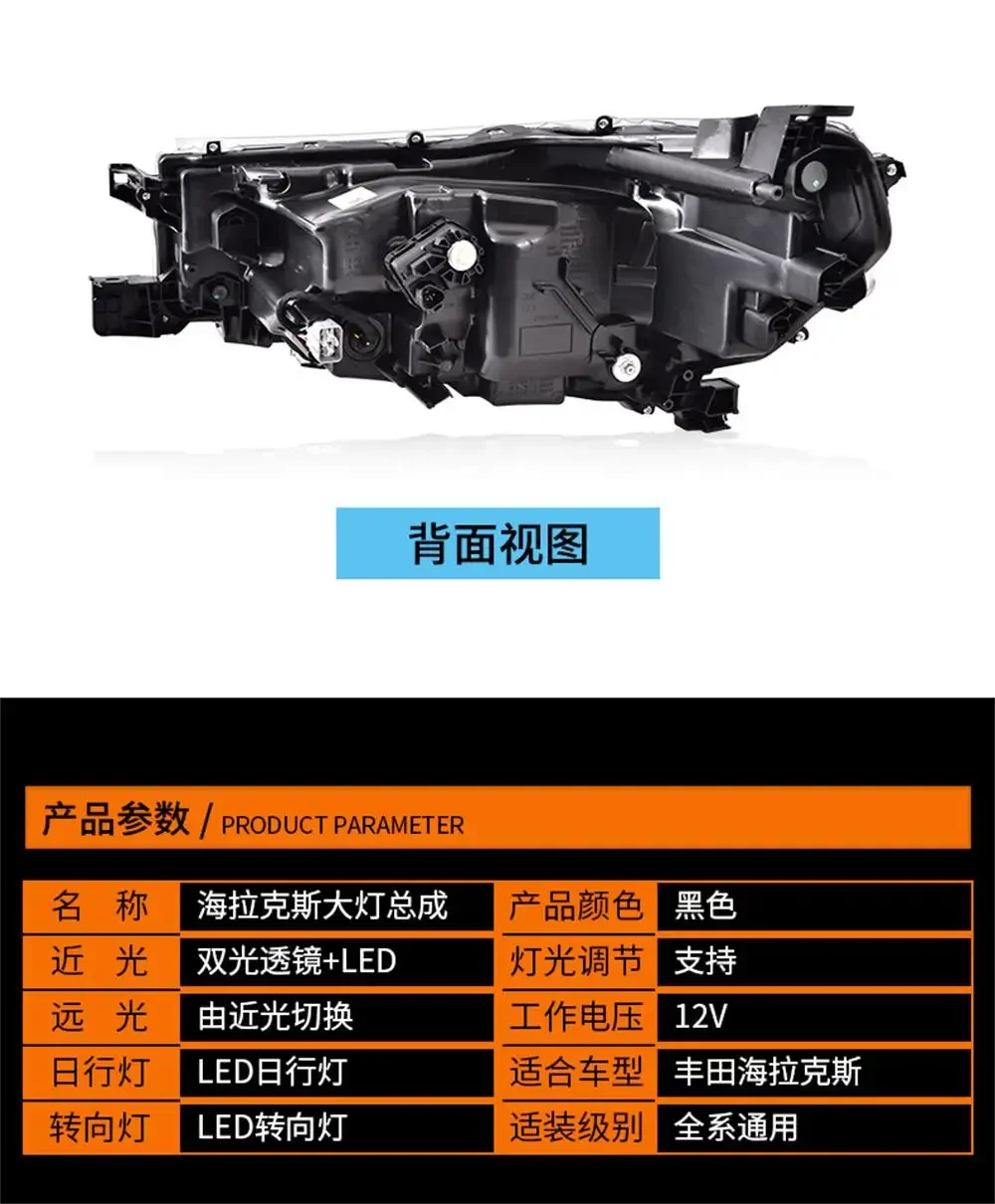 背面视图

产品参数 / PRODUCT PARAMETER

| 名 称 | 海拉克斯大灯总成 | 产品颜色 | 黑色 |
|---|---|---|---|
| 近 光 | 双光透镜+LED | 灯光调节 | 支持 |
| 远 光 | 由近光切换 | 工作电压 | 12V |
| 日行灯 | LED日行灯 | 适合车型 | 丰田海拉克斯 |
| 转向灯 | LED转向灯 | 适装级别 | 全系通用 |