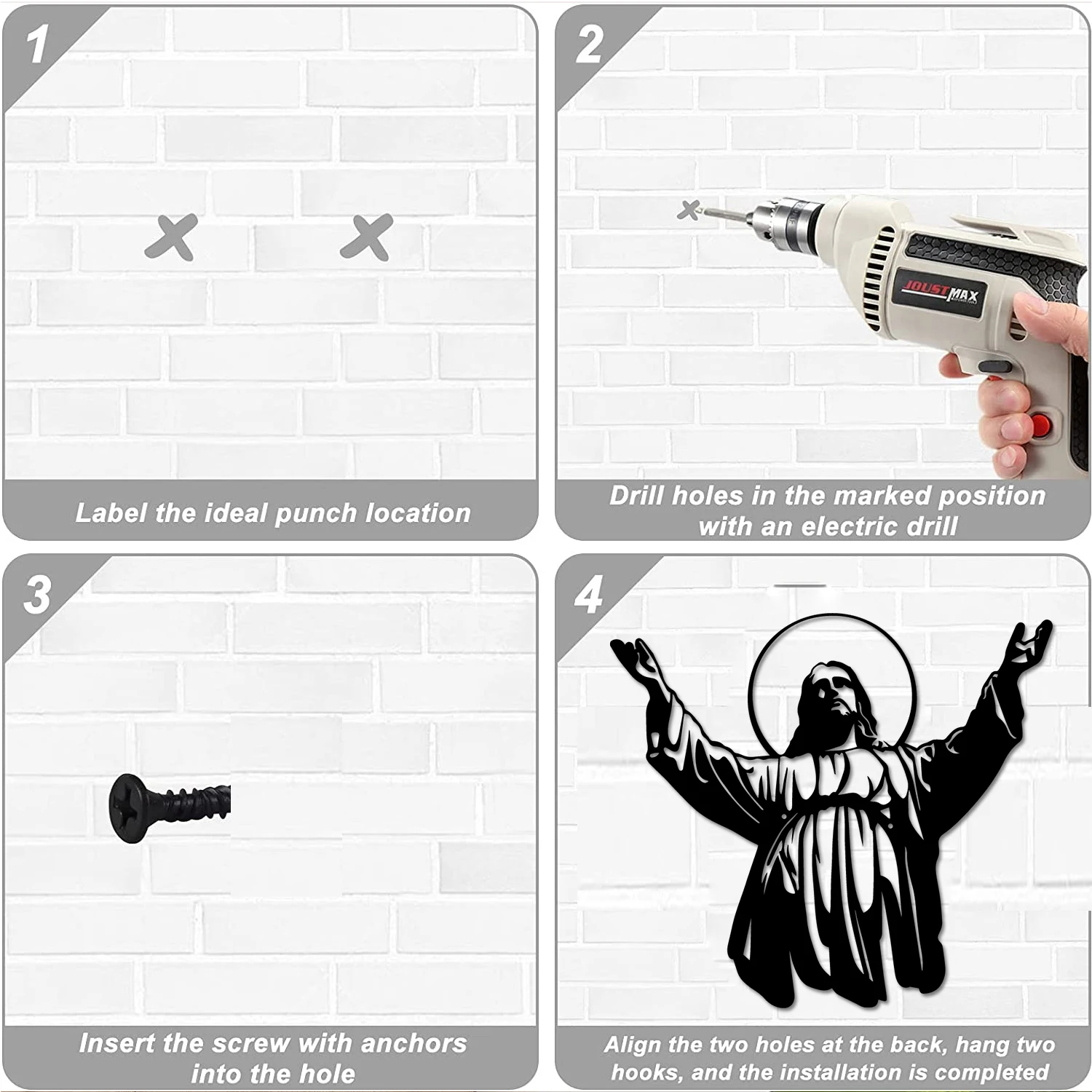 1

Label the ideal punch location

2

JOUSTMAX

Drill holes in the marked position with an electric drill

3

Insert the screw with anchors into the hole

4

Align the two holes at the back, hang two hooks, and the installation is completed