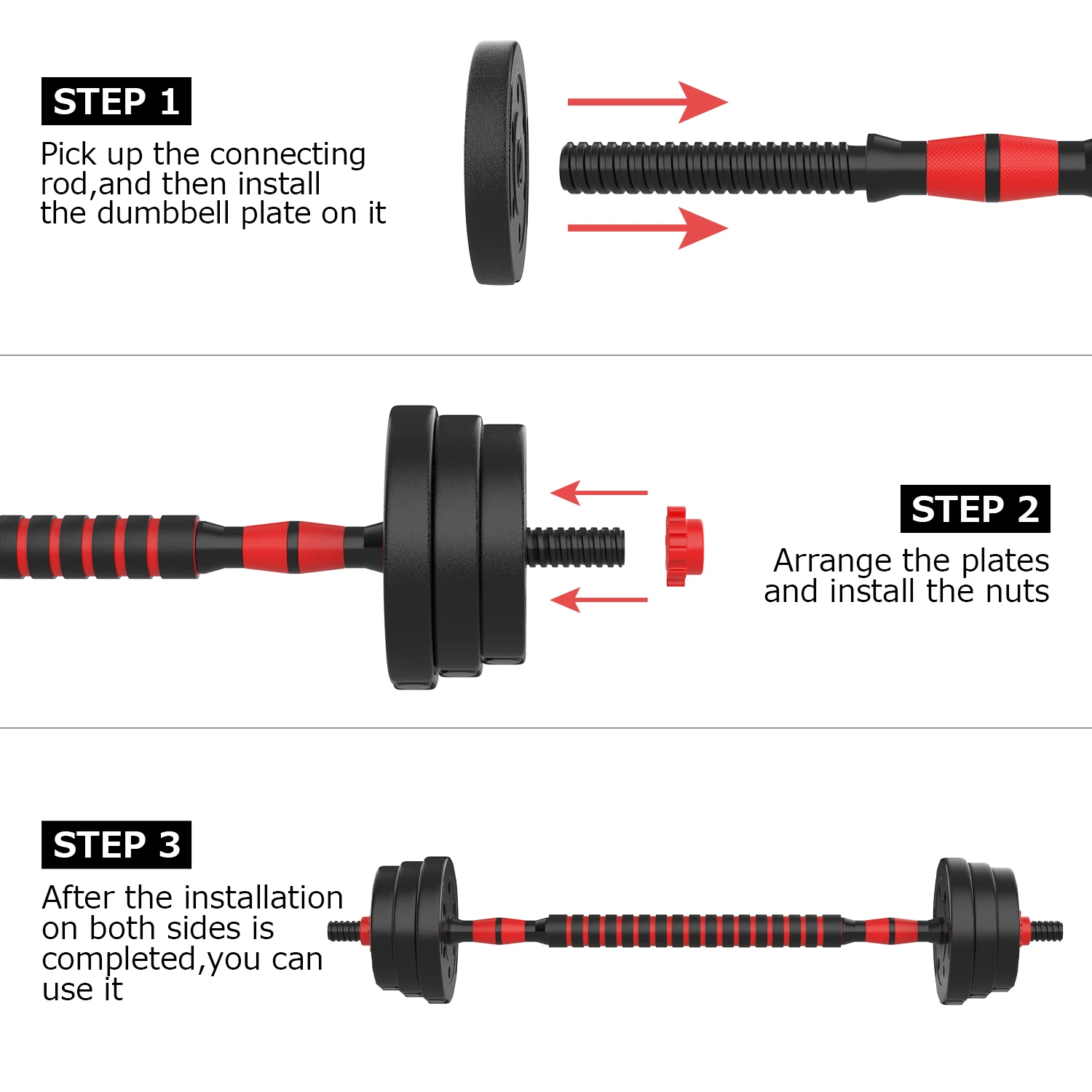 STEP 1

Pick up the connecting rod,and then install the dumbbell plate on it

STEP 2

Arrange the plates and install the nuts

STEP 3

After the installation on both sides is completed,you can use it