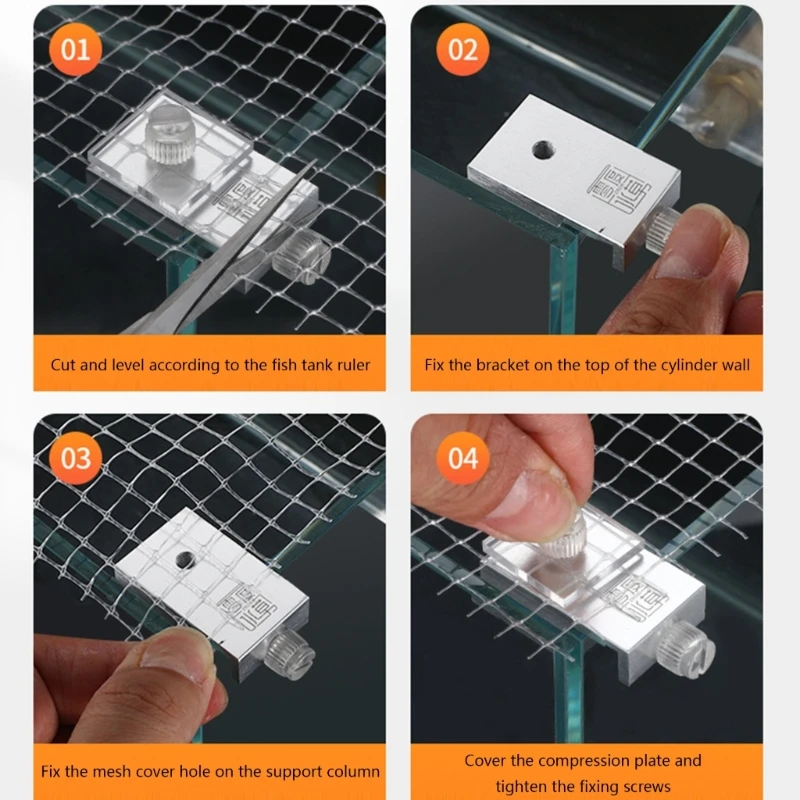 01

Cut and level according to the fish tank ruler

02

Fix the bracket on the top of the cylinder wall

03

Fix the mesh cover hole on the support column

04

Cover the compression plate and tighten the fixing screws